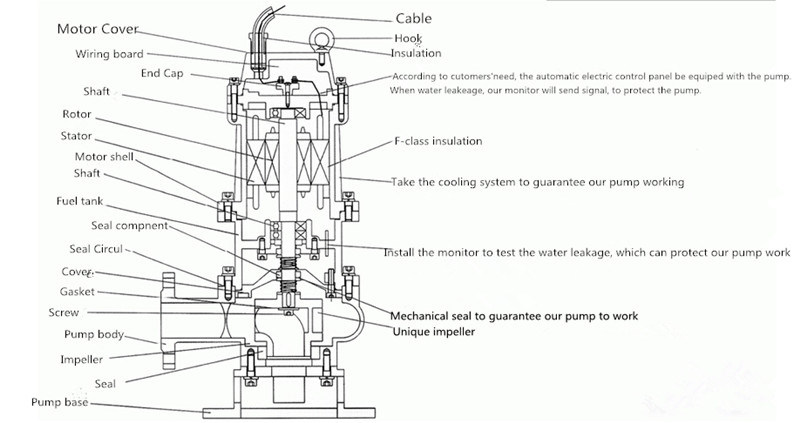 Motor Cover
Wiring board
End Cap
Shaft
Rotor
Stator
Motor shell
Shaft
Fuel tank
Seal compnent
Seal Circul
Cover
Gasket
Screw
Pump body
Impeller
Seal
Pump base

Cable
Hook
Insulation
According to cutomers'need, the automatic electric control panel be equiped with the pump. When water leakeage, our monitor will send signal, to protect the pump.
F-class insulation
Take the cooling system to guarantee our pump working
Install the monitor to test the water leakage, which can protect our pump work
Mechanical seal to guarantee our pump to work
Unique impeller