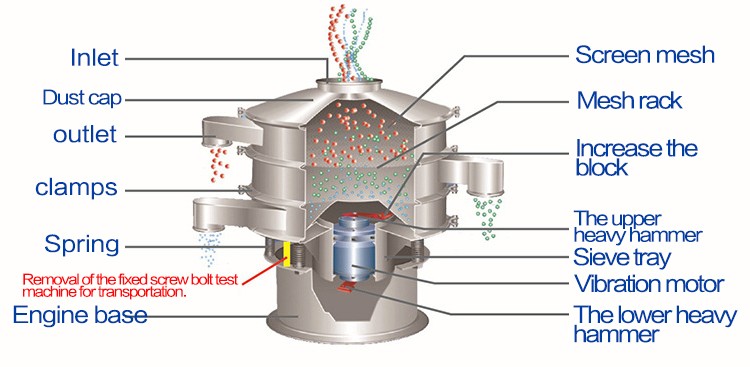 Inlet
Dust cap
outlet
clamps
Spring
Removal of the fixed screw bolt test machine for transportation.
Engine base
Screen mesh
Mesh rack
Increase the block
The upper heavy hammer
Sieve tray
Vibration motor
The lower heavy hammer