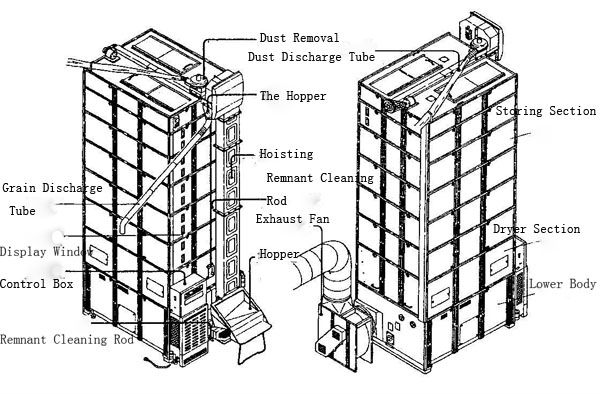 Dust Removal
Dust Discharge Tube
The Hopper
Storing Section
Hoisting
Remnant Cleaning
Grain Discharge Tube
Rod
Exhaust Fan
Dryer Section
Display Window
Hopper
Control Box
Lower Body
Remnant Cleaning Rod