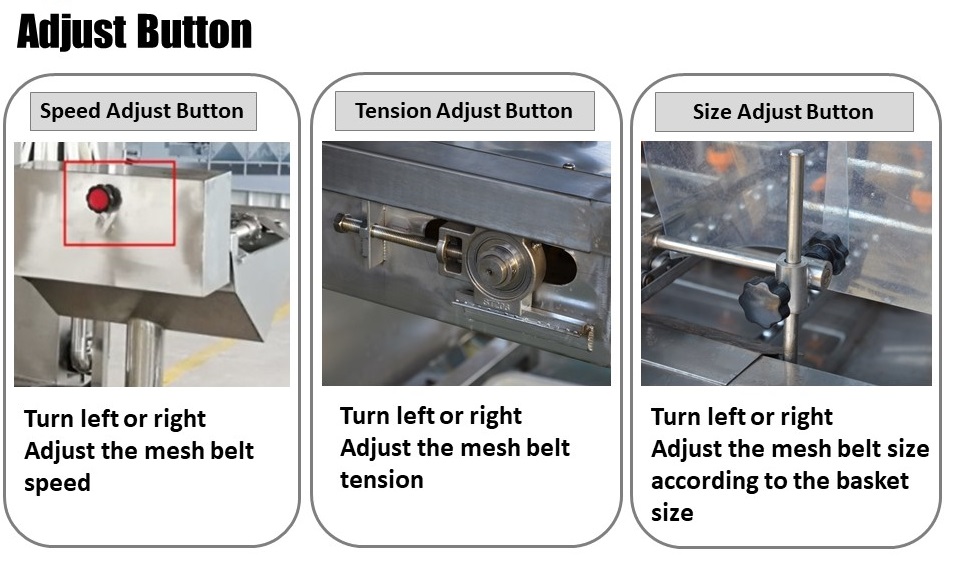 Adjust Button

Speed Adjust Button

Turn left or right
Adjust the mesh belt speed

Tension Adjust Button

Turn left or right
Adjust the mesh belt tension

Size Adjust Button

Turn left or right
Adjust the mesh belt size according to the basket size