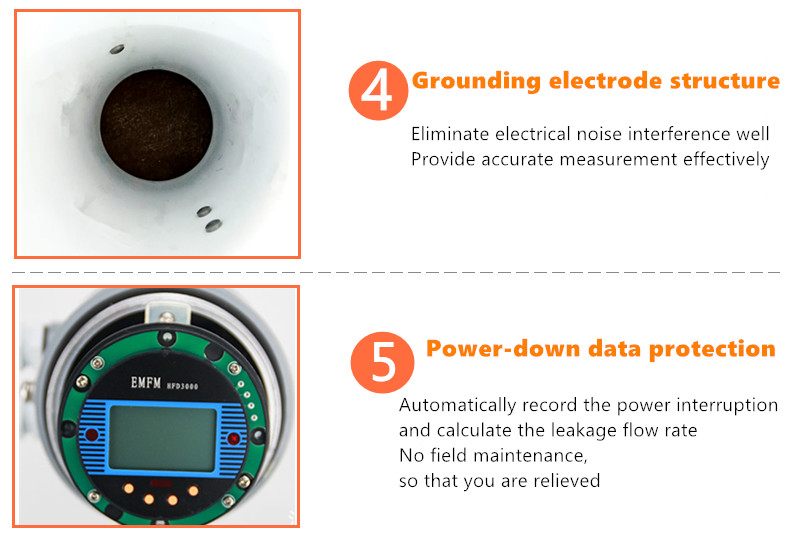 4 Grounding electrode structure

Eliminate electrical noise interference well
Provide accurate measurement effectively

EMFM HFD3000

5 Power-down data protection

Automatically record the power interruption
and calculate the leakage flow rate
No field maintenance,
so that you are relieved