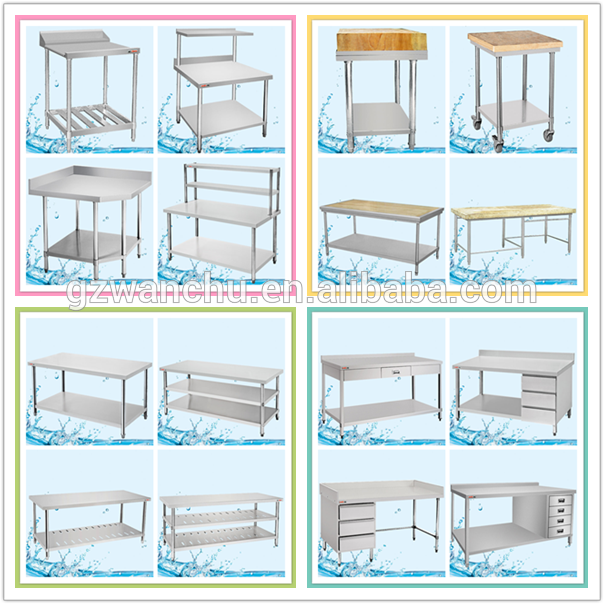 gzwanchu.en.alibaba.com