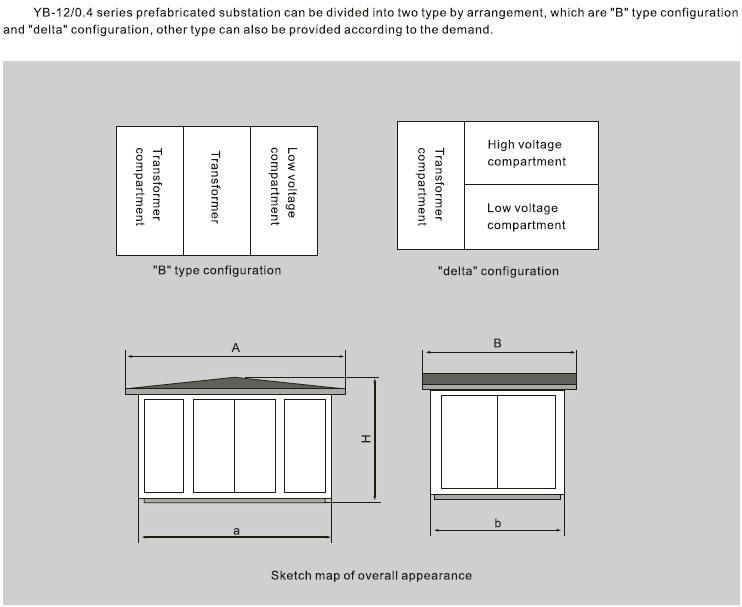 YB-12/0.4 series prefabricated substation can be divided into two type by arrangement, which are "B" type configuration and "delta" configuration, other type can also be provided according to the demand.

Transformer compartment

Transformer

Low voltage compartment

"B" type configuration

Transformer compartment

High voltage compartment

Low voltage compartment

"delta" configuration

A

H

a

B

b

Sketch map of overall appearance