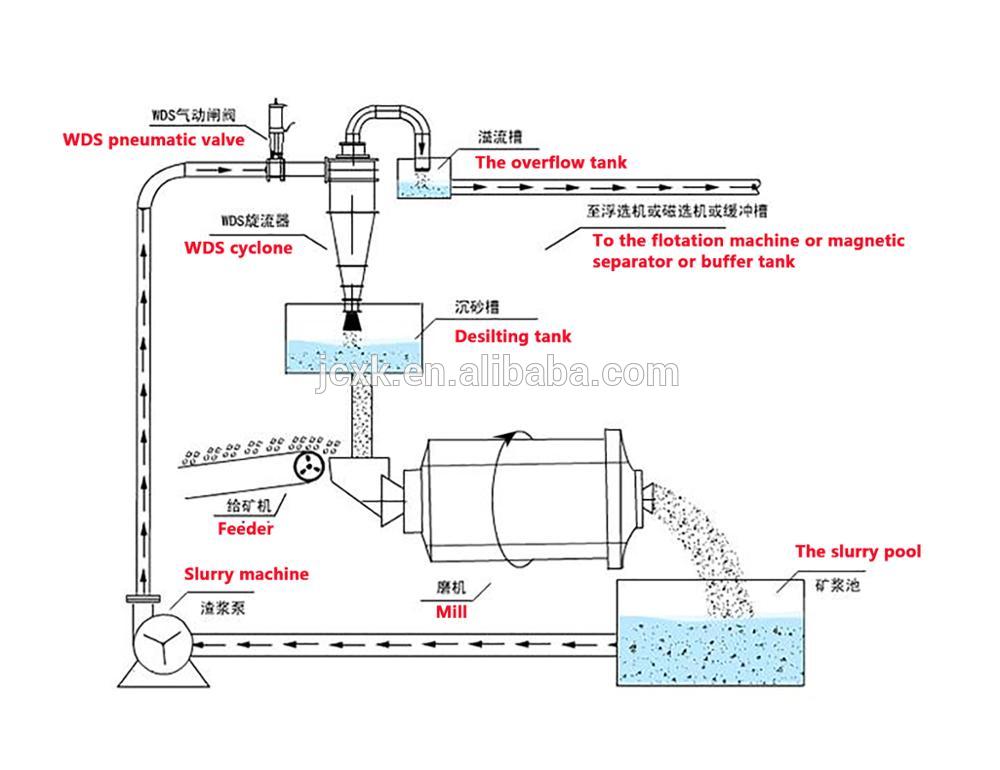 WDS气动闸阀
WDS pneumatic valve

溢流槽
The overflow tank

WDS旋流器
WDS cyclone

至浮选机或磁选机或缓冲槽
To the flotation machine or magnetic separator or buffer tank

沉砂槽
Desilting tank

jcxk.en.alibaba.com

给矿机
Feeder

Slurry machine
渣浆泵

磨机
Mill

The slurry pool
矿浆池