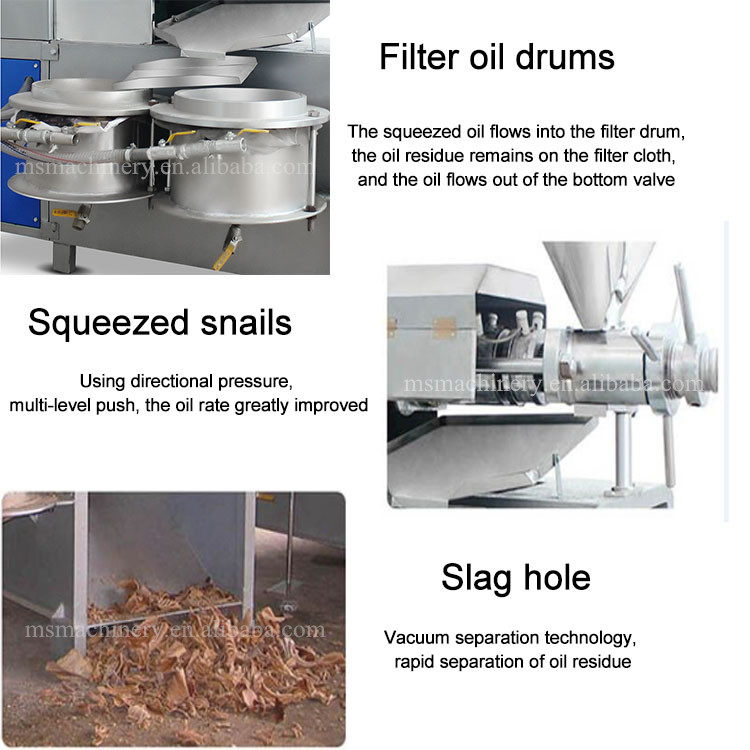 msmachinery.en.alibaba.com

Filter oil drums

The squeezed oil flows into the filter drum, the oil residue remains on the filter cloth, and the oil flows out of the bottom valve

Squeezed snails

Using directional pressure, multi-level push, the oil rate greatly improved

msmachinery.en.alibaba.com

msmachinery.en.alibaba.com

Slag hole

Vacuum separation technology, rapid separation of oil residue