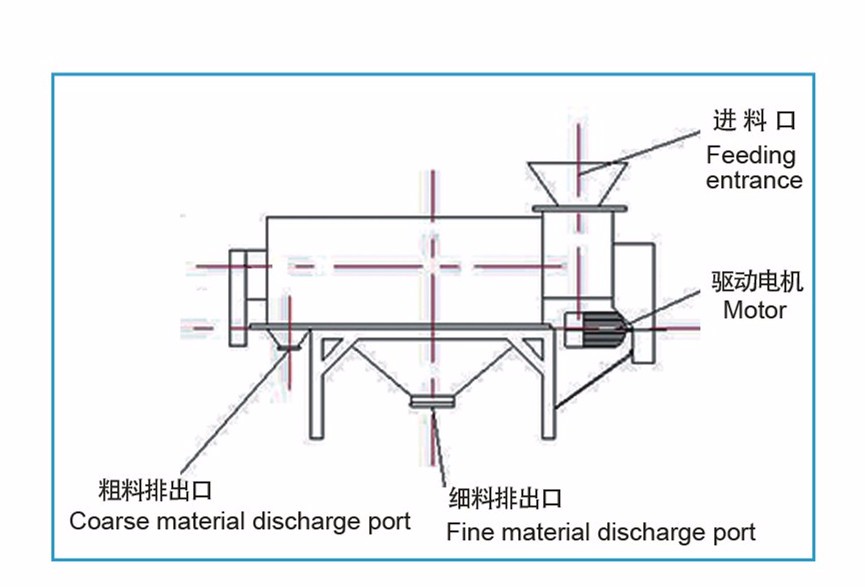 进 料 口
Feeding entrance

驱动电机
Motor

粗料排出口
Coarse material discharge port

细料排出口
Fine material discharge port