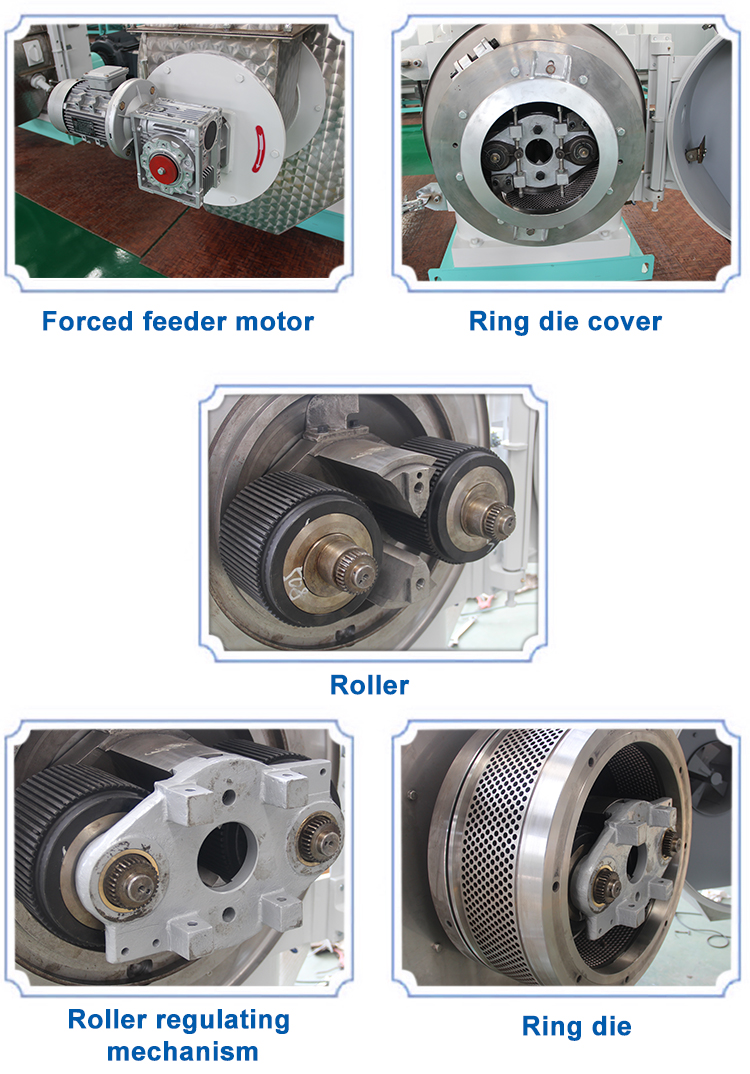 Forced feeder motor

Ring die cover

Roller

Roller regulating mechanism

Ring die