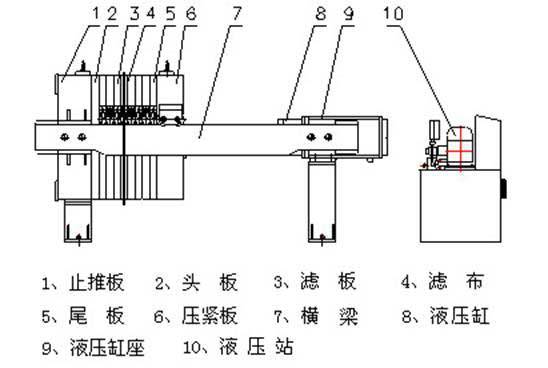 1 2 3 4 5 6 7 8 9 10

1、止推板　2、头　板　3、滤　板　4、滤　布
5、尾　板　6、压紧板　7、横　梁　8、液压缸
9、液压缸座　10、液 压 站