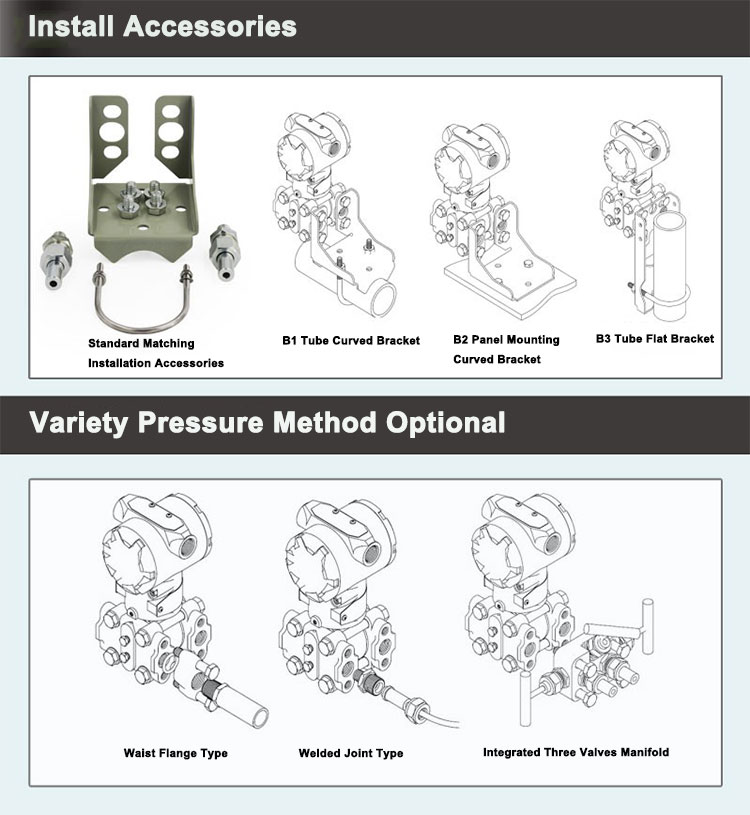 Install Accessories

Standard Matching Installation Accessories

B1 Tube Curved Bracket

B2 Panel Mounting Curved Bracket

B3 Tube Flat Bracket

Variety Pressure Method Optional

Waist Flange Type

Welded Joint Type

Integrated Three Valves Manifold