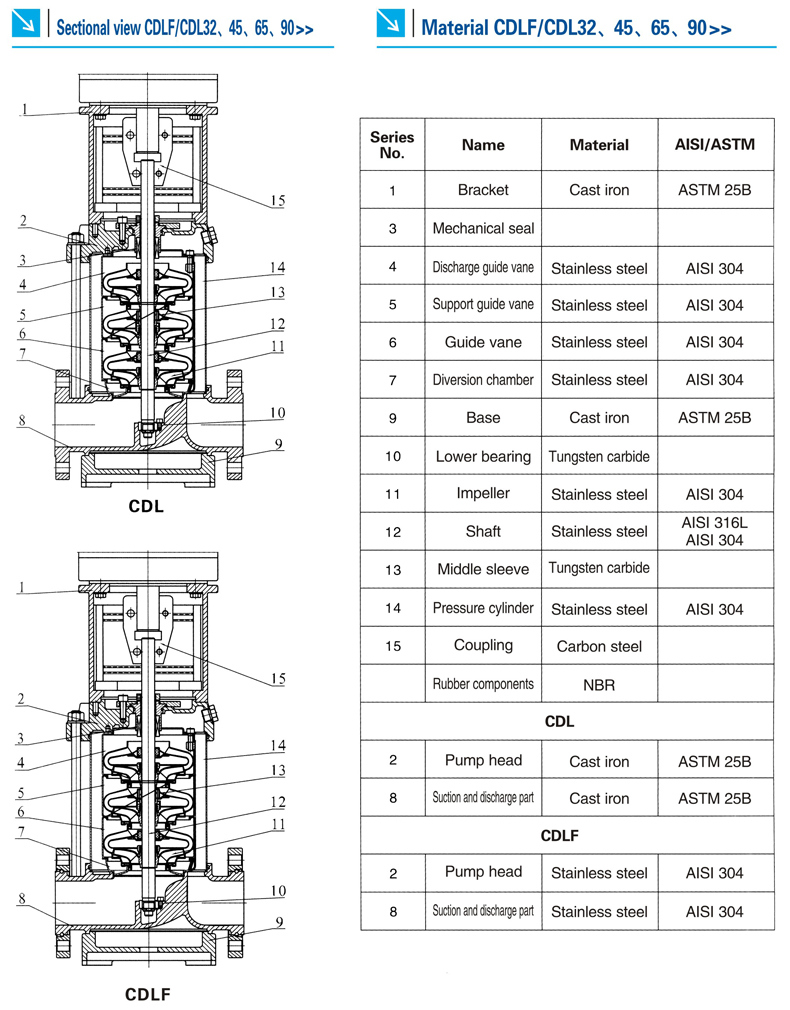 Sectional view CDLF/CDL32、45、65、90>>

1
2
3
4
5
6
7
8
15
14
13
12
11
10
9
CDL

1
2
3
4
5
6
7
8
15
14
13
12
11
10
9
CDLF

Material CDLF/CDL32、45、65、90>>

| Series No. | Name | Material | AISI/ASTM |
|---|---|---|---|
| 1 | Bracket | Cast iron | ASTM 25B |
| 3 | Mechanical seal | | |
| 4 | Discharge guide vane | Stainless steel | AISI 304 |
| 5 | Support guide vane | Stainless steel | AISI 304 |
| 6 | Guide vane | Stainless steel | AISI 304 |
| 7 | Diversion chamber | Stainless steel | AISI 304 |
| 9 | Base | Cast iron | ASTM 25B |
| 10 | Lower bearing | Tungsten carbide | |
| 11 | Impeller | Stainless steel | AISI 304 |
| 12 | Shaft | Stainless steel | AISI 316L AISI 304 |
| 13 | Middle sleeve | Tungsten carbide | |
| 14 | Pressure cylinder | Stainless steel | AISI 304 |
| 15 | Coupling | Carbon steel | |
| | Rubber components | NBR | |
| CDL | | | |
| 2 | Pump head | Cast iron | ASTM 25B |
| 8 | Suction and discharge part | Cast iron | ASTM 25B |
| CDLF | | | |
| 2 | Pump head | Stainless steel | AISI 304 |
| 8 | Suction and discharge part | Stainless steel | AISI 304 |