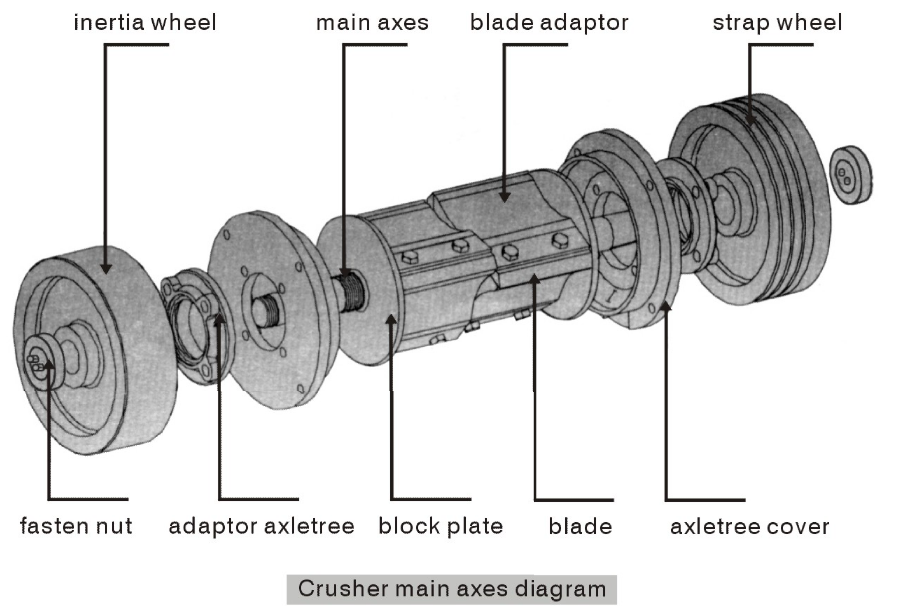 inertia wheel
main axes
blade adaptor
strap wheel

fasten nut
adaptor axletree
block plate
blade
axletree cover

Crusher main axes diagram