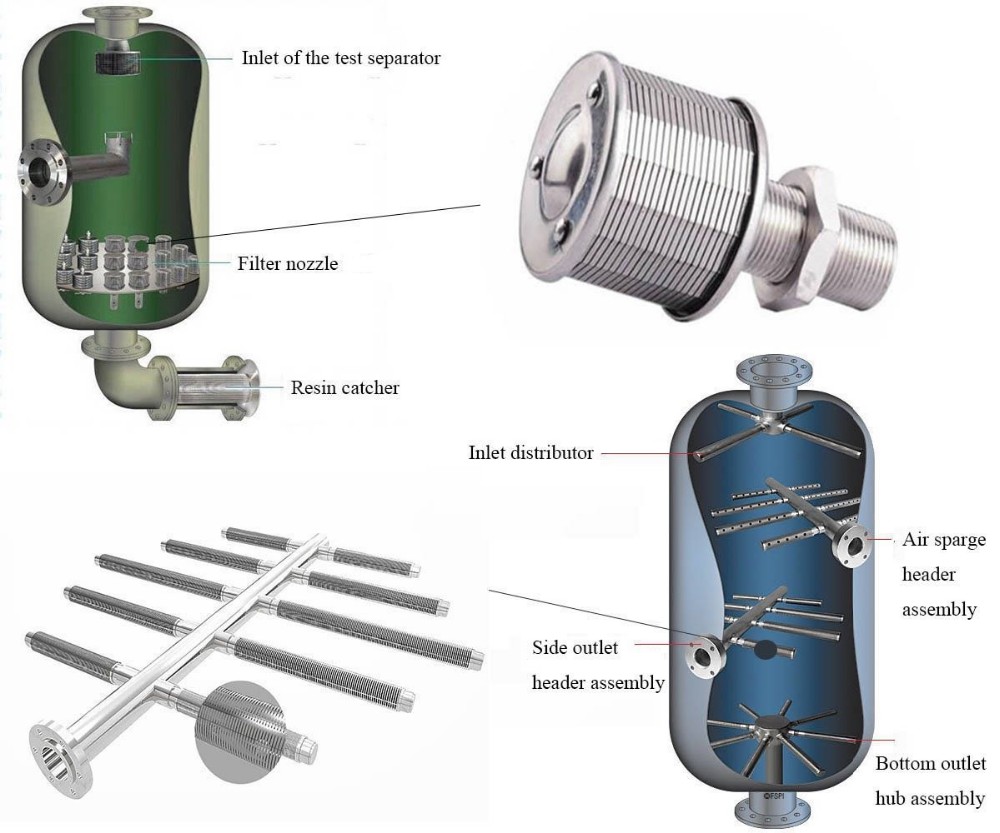 Inlet of the test separator

Filter nozzle

Resin catcher

Inlet distributor

Air sparge header assembly

Side outlet header assembly

Bottom outlet hub assembly

©FSPI