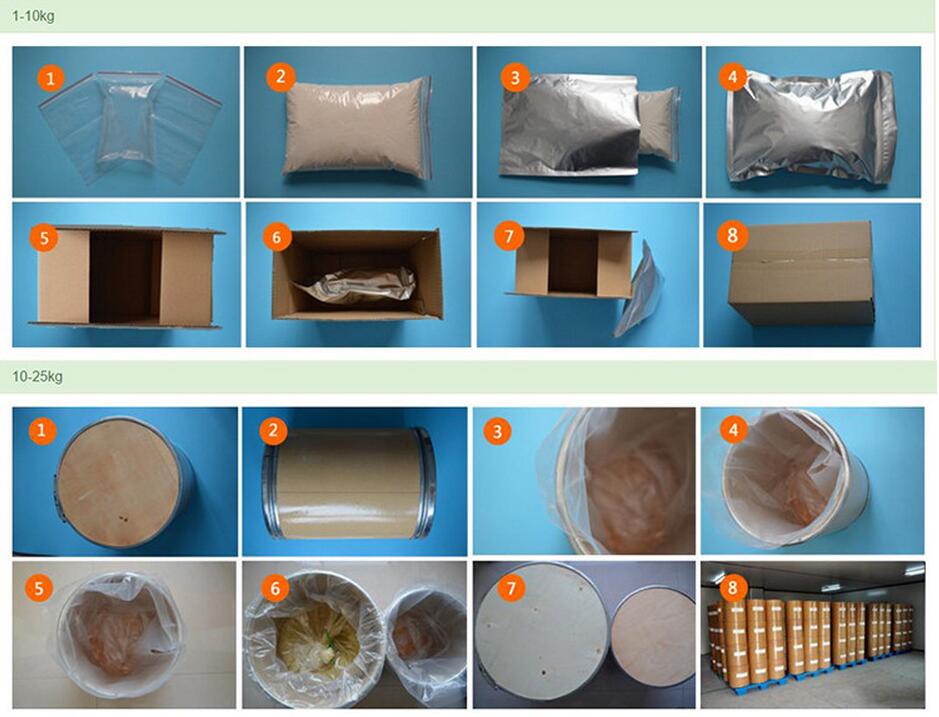 1-10kg

1 2 3 4

5 6 7 8

10-25kg

1 2 3 4

5 6 7 8