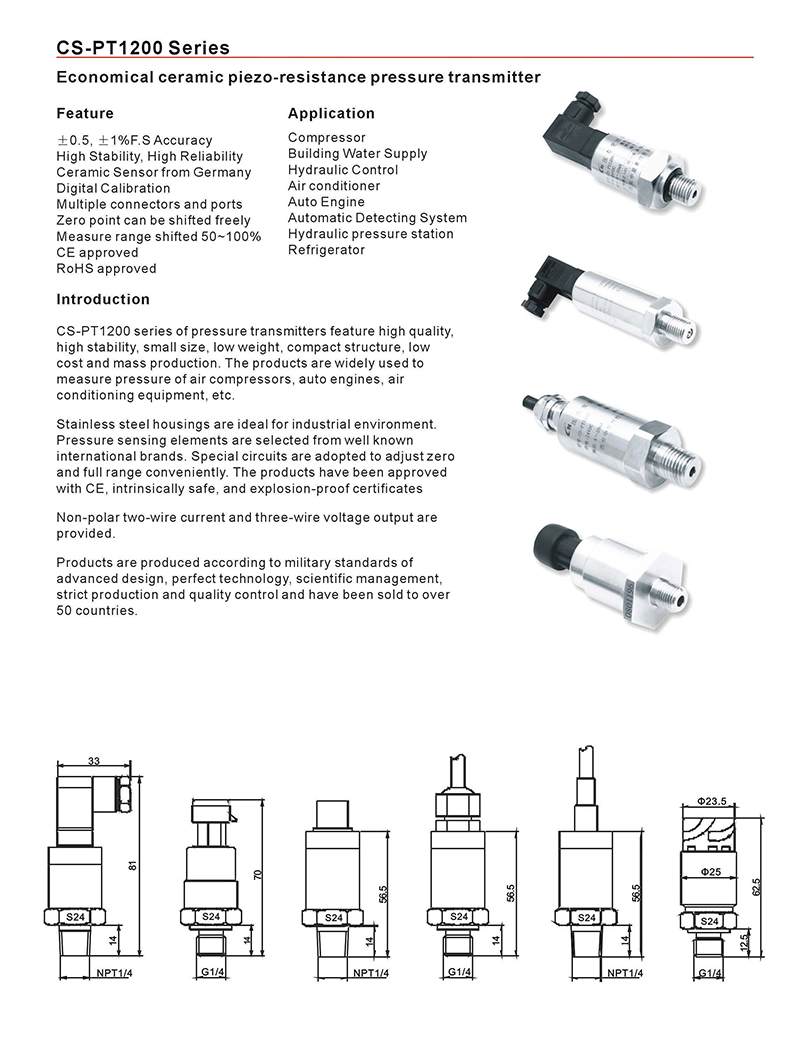 CS-PT1200 Series

Economical ceramic piezo-resistance pressure transmitter

Feature

±0.5, ±1%F.S Accuracy
High Stability, High Reliability
Ceramic Sensor from Germany
Digital Calibration
Multiple connectors and ports
Zero point can be shifted freely
Measure range shifted 50~100%
CE approved
RoHS approved

Application

Compressor
Building Water Supply
Hydraulic Control
Air conditioner
Auto Engine
Automatic Detecting System
Hydraulic pressure station
Refrigerator

Introduction

CS-PT1200 series of pressure transmitters feature high quality, high stability, small size, low weight, compact structure, low cost and mass production. The products are widely used to measure pressure of air compressors, auto engines, air conditioning equipment, etc.

Stainless steel housings are ideal for industrial environment. Pressure sensing elements are selected from well known international brands. Special circuits are adopted to adjust zero and full range conveniently. The products have been approved with CE, intrinsically safe, and explosion-proof certificates

Non-polar two-wire current and three-wire voltage output are provided.

Products are produced according to military standards of advanced design, perfect technology, scientific management, strict production and quality control and have been sold to over 50 countries.

33
81
S24
14
NPT1/4

70
S24
14
G1/4

56.5
S24
14
NPT1/4

56.5
S24
14
G1/4

56.5
S24
14
NPT1/4

Φ23.5
Φ25
62.5
S24
12.5
G1/4