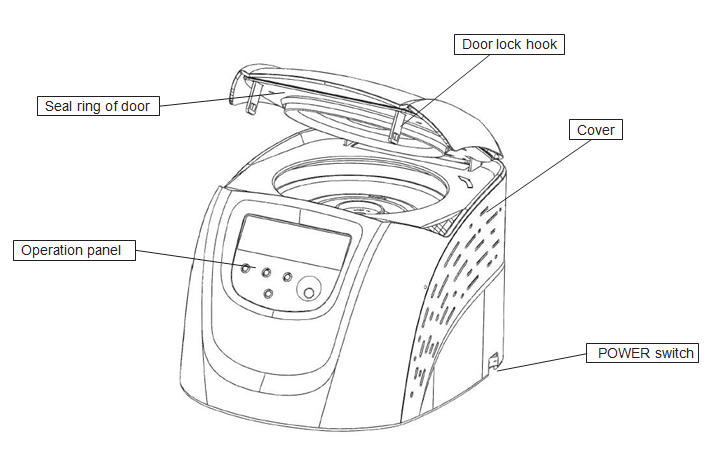 Door lock hook

Seal ring of door

Cover

Operation panel

POWER switch