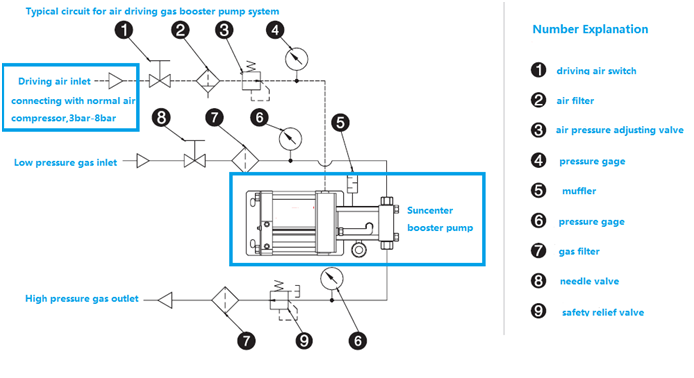 Typical circuit for air driving gas booster pump system

1 2 3 4

Driving air inlet connecting with normal air compressor,3bar-8bar

8 7 6

5

Low pressure gas inlet

Suncenter booster pump

High pressure gas outlet

7 9 6

Number Explanation

1 driving air switch

2 air filter

3 air pressure adjusting valve

4 pressure gage

5 muffler

6 pressure gage

7 gas filter

8 needle valve

9 safety relief valve