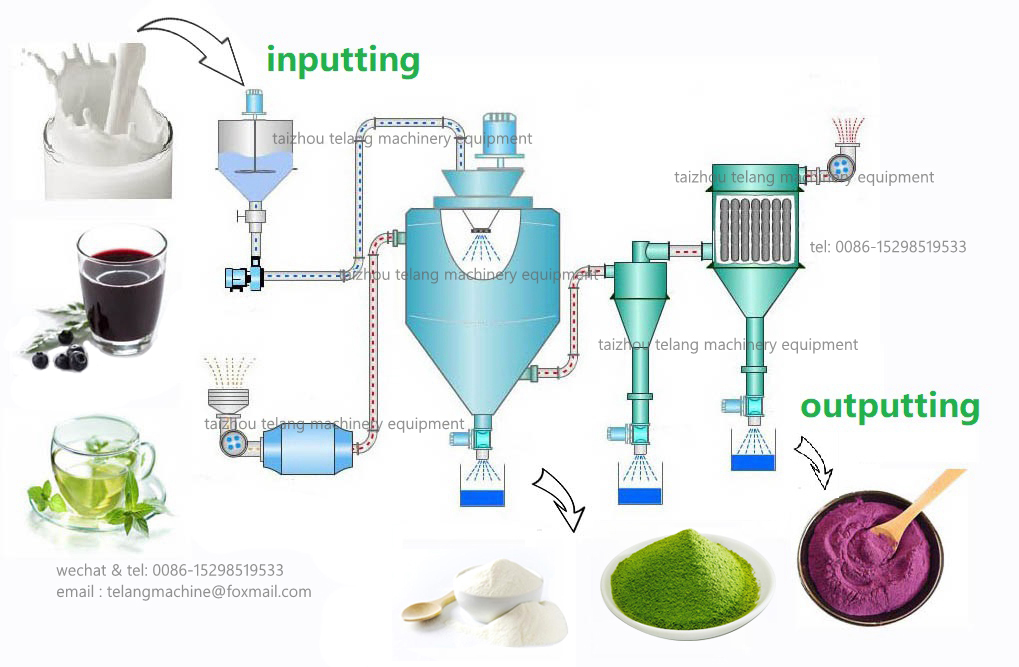 inputting

taizhou telang machinery equipment

taizhou telang machinery equipment

tel: 0086-15298519533

taizhou telang machinery equipment

taizhou telang machinery equipment

taizhou telang machinery equipment

outputting

wechat & tel: 0086-15298519533
email : telangmachine@foxmail.com