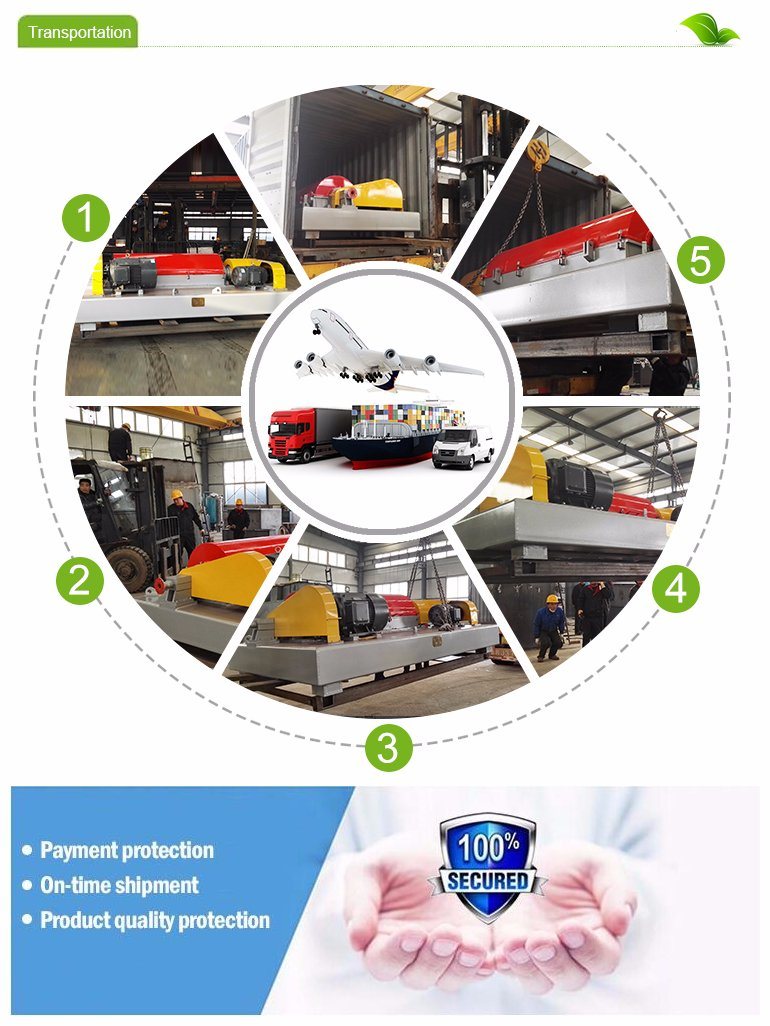 Transportation

1

5

2

4

3

• Payment protection
• On-time shipment
• Product quality protection

100%
SECURED