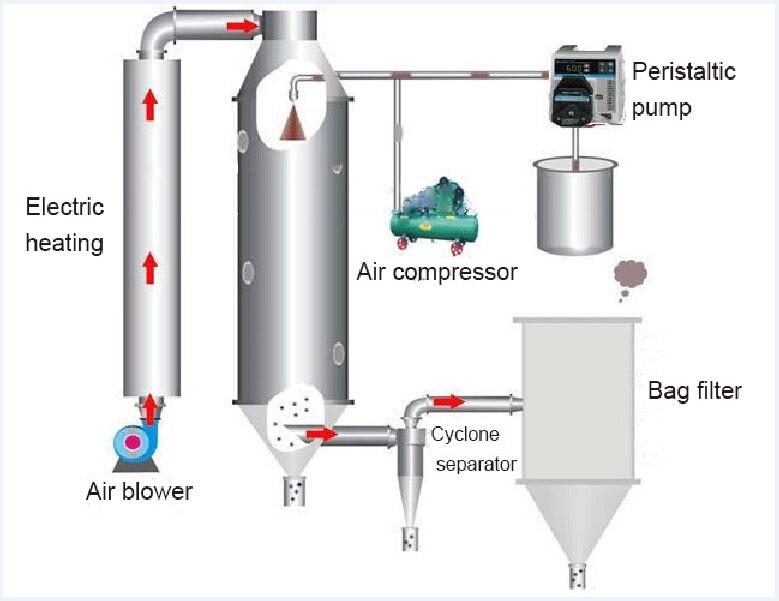 Peristaltic pump

Electric heating

Air compressor

Bag filter

Cyclone separator

Air blower