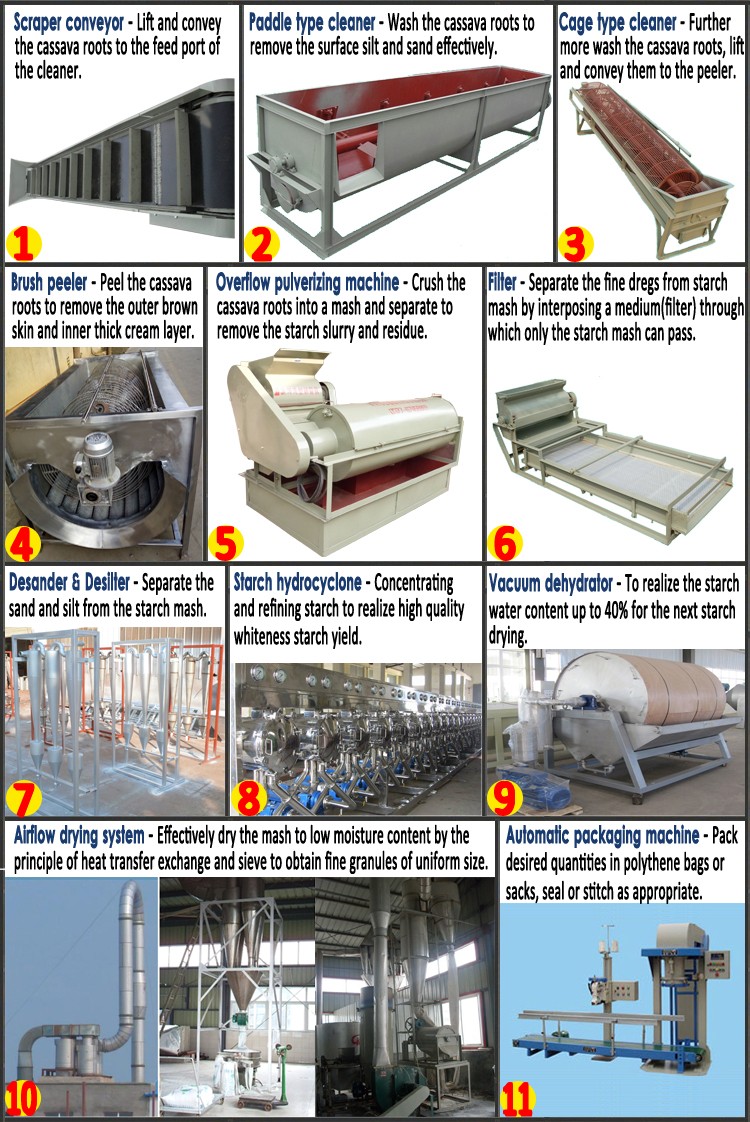 Scraper conveyor - Lift and convey the cassava roots to the feed port of the cleaner.

1

Paddle type cleaner - Wash the cassava roots to remove the surface silt and sand effectively.

2

Cage type cleaner - Further more wash the cassava roots, lift and convey them to the peeler.

3

Brush peeler - Peel the cassava roots to remove the outer brown skin and inner thick cream layer.

4

Overflow pulverizing machine - Crush the cassava roots into a mash and separate to remove the starch slurry and residue.

5

Filter - Separate the fine dregs from starch mash by interposing a medium(filter) through which only the starch mash can pass.

6

Desander & Desilter - Separate the sand and silt from the starch mash.

7

Starch hydrocyclone - Concentrating and refining starch to realize high quality whiteness starch yield.

8

Vacuum dehydrator - To realize the starch water content up to 40% for the next starch drying.

9

Airflow drying system - Effectively dry the mash to low moisture content by the principle of heat transfer exchange and sieve to obtain fine granules of uniform size.

10

Automatic packaging machine - Pack desired quantities in polythene bags or sacks, seal or stitch as appropriate.

11