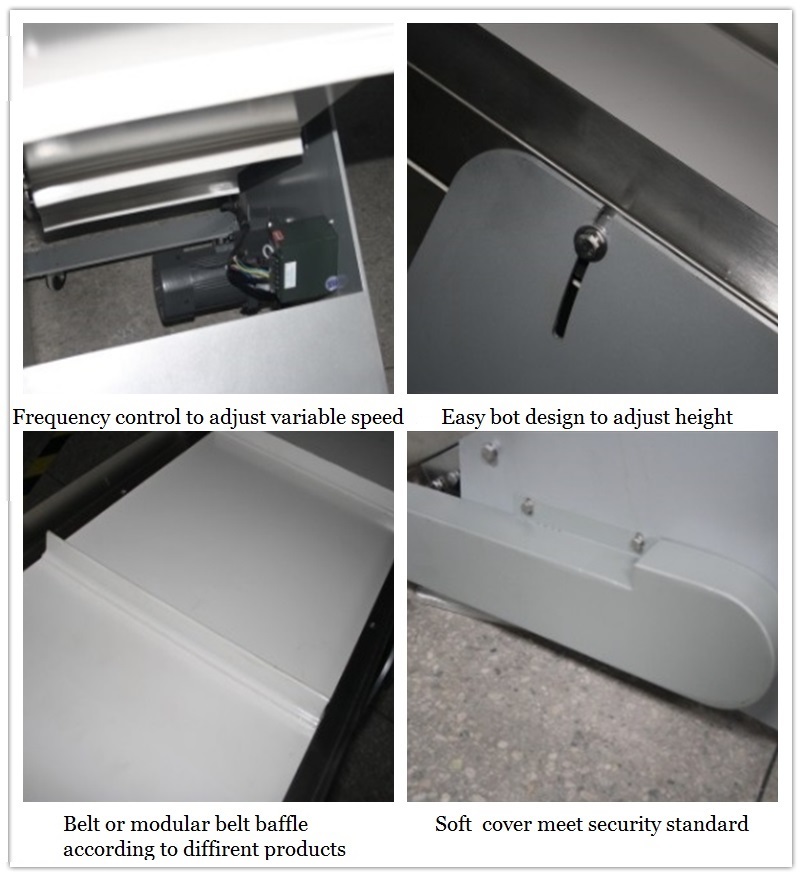 Frequency control to adjust variable speed

Easy bot design to adjust height

Belt or modular belt baffle according to diffirent products

Soft cover meet security standard