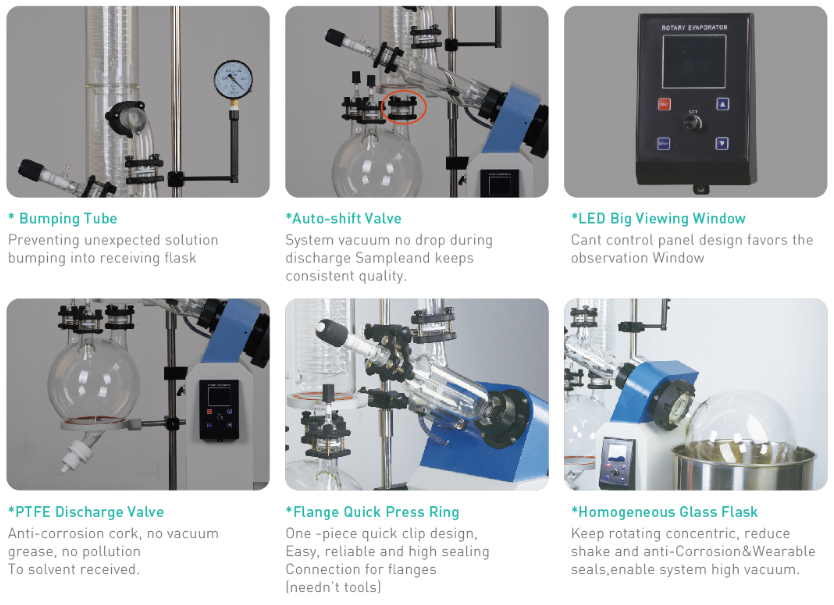 ROTARY EVAPORATOR

SET

* Bumping Tube
Preventing unexpected solution bumping into receiving flask

*Auto-shift Valve
System vacuum no drop during discharge Sampleand keeps consistent quality.

*LED Big Viewing Window
Cant control panel design favors the observation Window

*PTFE Discharge Valve
Anti-corrosion cork, no vacuum grease, no pollution
To solvent received.

*Flange Quick Press Ring
One -piece quick clip design, Easy, reliable and high sealing Connection for flanges (needn't tools)

*Homogeneous Glass Flask
Keep rotating concentric, reduce shake and anti-Corrosion&Wearable seals,enable system high vacuum.