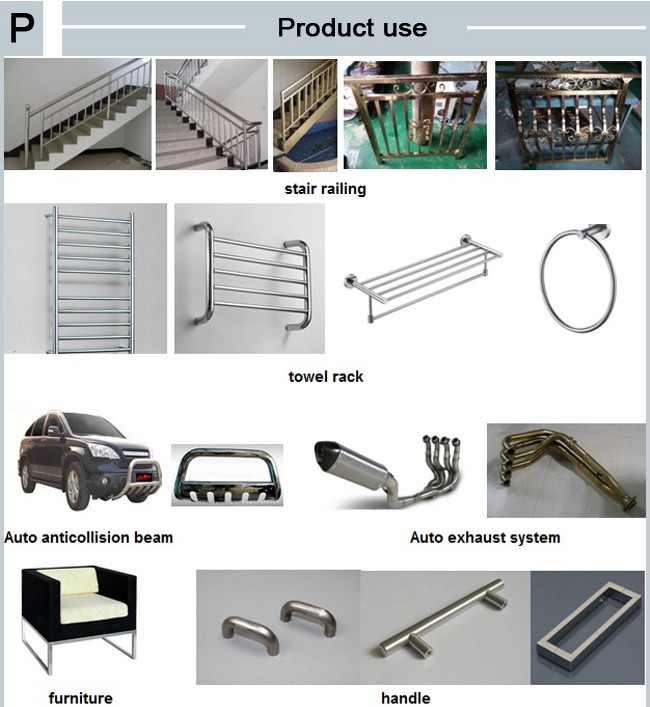 P

Product use

stair railing

towel rack

Auto anticollision beam

Auto exhaust system

furniture

handle