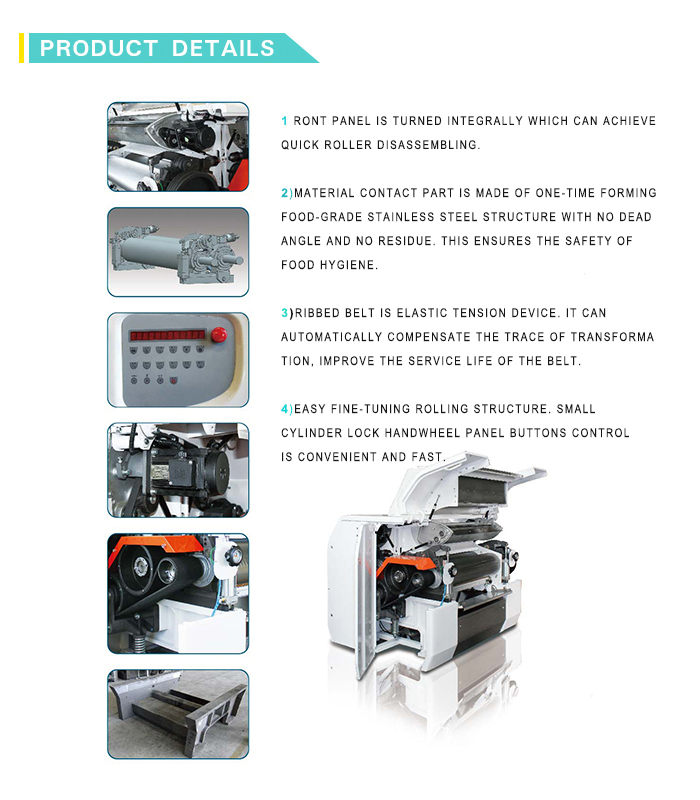 PRODUCT DETAILS

1 RONT PANEL IS TURNED INTEGRALLY WHICH CAN ACHIEVE QUICK ROLLER DISASSEMBLING.

2)MATERIAL CONTACT PART IS MADE OF ONE-TIME FORMING FOOD-GRADE STAINLESS STEEL STRUCTURE WITH NO DEAD ANGLE AND NO RESIDUE. THIS ENSURES THE SAFETY OF FOOD HYGIENE.

3)RIBBED BELT IS ELASTIC TENSION DEVICE. IT CAN AUTOMATICALLY COMPENSATE THE TRACE OF TRANSFORMA TION, IMPROVE THE SERVICE LIFE OF THE BELT.

4)EASY FINE-TUNING ROLLING STRUCTURE. SMALL CYLINDER LOCK HANDWHEEL PANEL BUTTONS CONTROL IS CONVENIENT AND FAST.