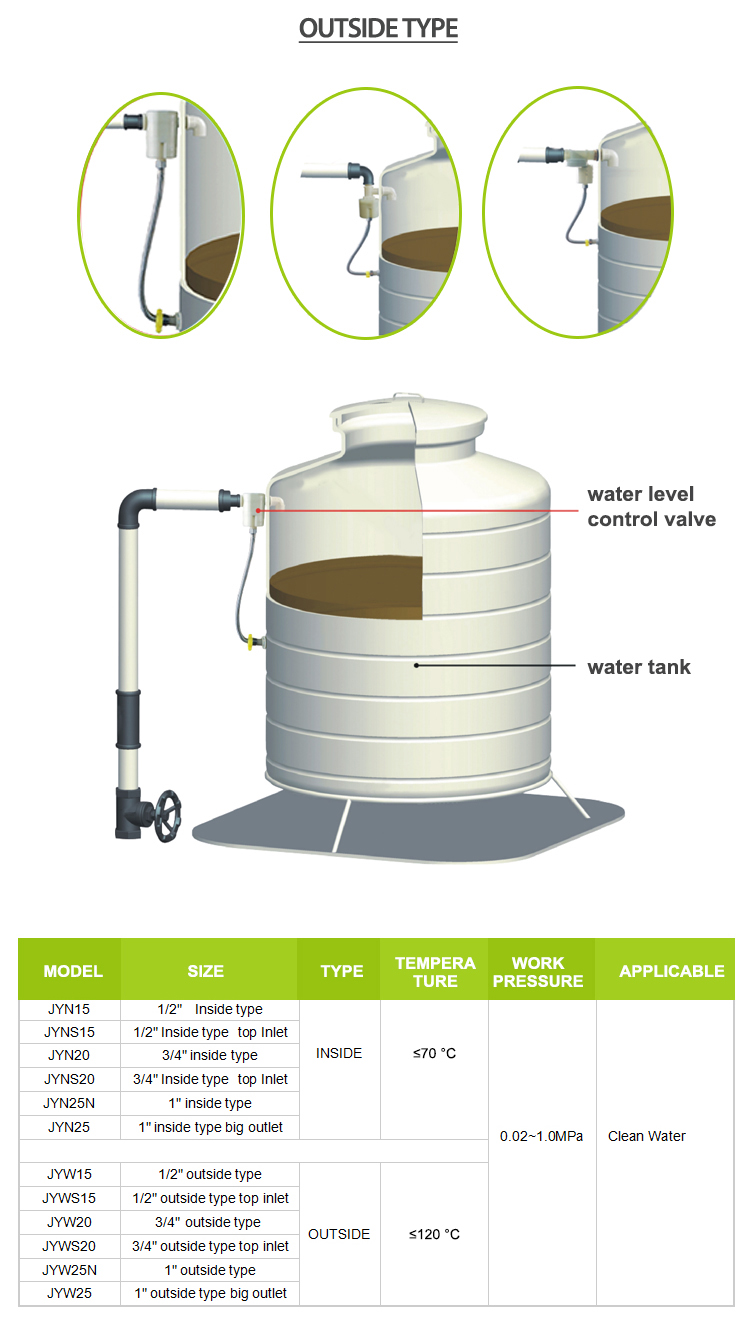 OUTSIDE TYPE

water level control valve

water tank

| MODEL | SIZE | TYPE | TEMPERA TURE | WORK PRESSURE | APPLICABLE |
|---|---|---|---|---|---|
| JYN15 | 1/2" Inside type | INSIDE | ≤70 °C | 0.02~1.0MPa | Clean Water |
| JYNS15 | 1/2" Inside type top Inlet | | | | |
| JYN20 | 3/4" inside type | | | | |
| JYNS20 | 3/4" Inside type top Inlet | | | | |
| JYN25N | 1" inside type | | | | |
| JYN25 | 1" inside type big outlet | | | | |
| | | | | | |
| JYW15 | 1/2" outside type | OUTSIDE | ≤120 °C | | |
| JYWS15 | 1/2" outside type top inlet | | | | |
| JYW20 | 3/4" outside type | | | | |
| JYWS20 | 3/4" outside type top inlet | | | | |
| JYW25N | 1" outside type | | | | |
| JYW25 | 1" outside type big outlet | | | | |