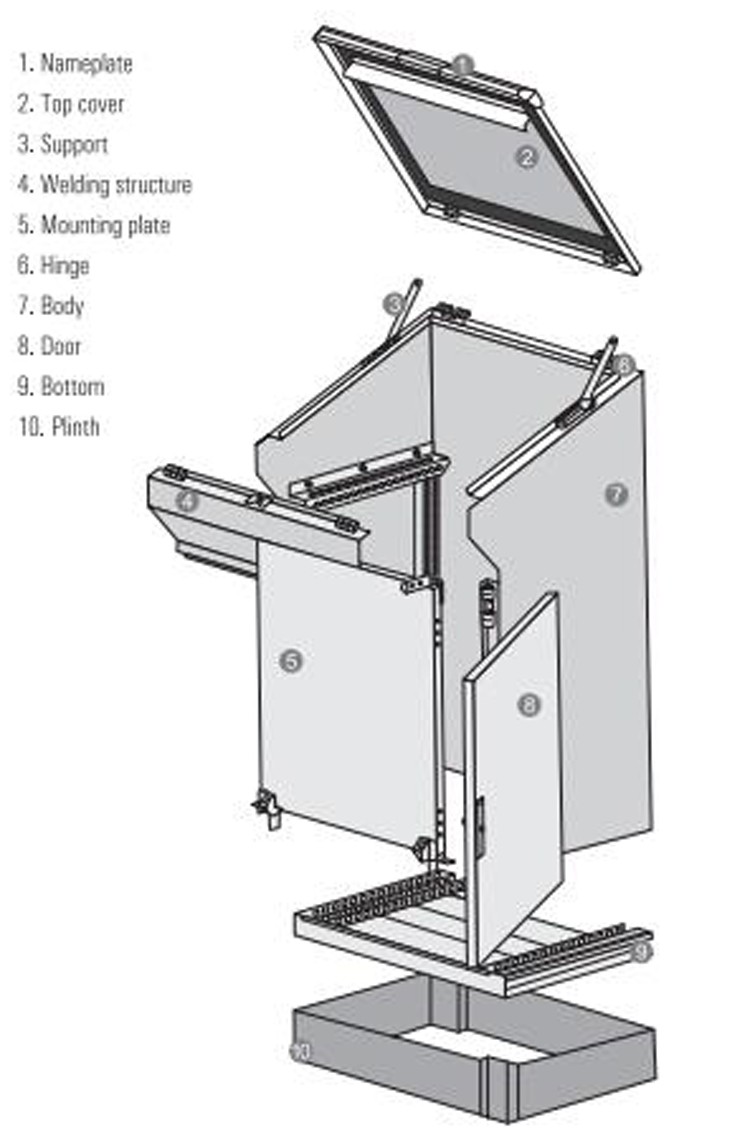 1. Nameplate
2. Top cover
3. Support
4. Welding structure
5. Mounting plate
6. Hinge
7. Body
8. Door
9. Bottom
10. Plinth

1
2
3
6
4
7
5
8
9
10