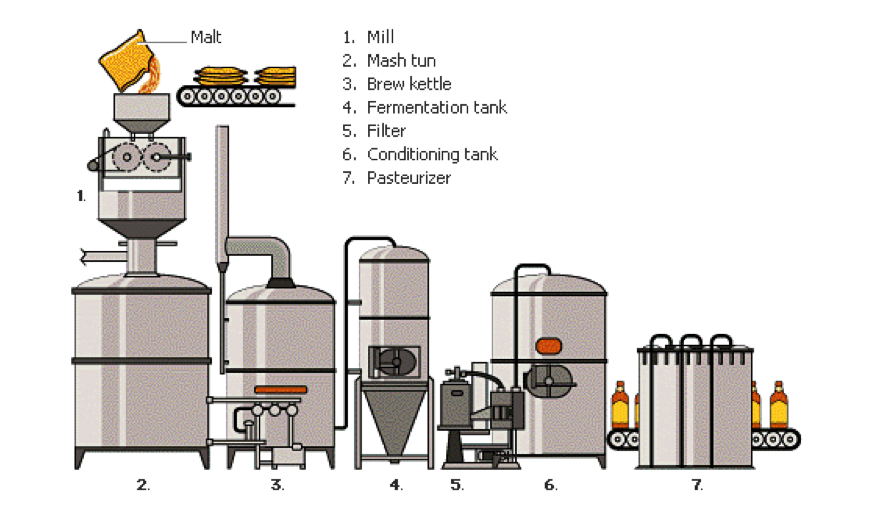 Malt

1. Mill
2. Mash tun
3. Brew kettle
4. Fermentation tank
5. Filter
6. Conditioning tank
7. Pasteurizer

1.

2.
3.
4.
5.
6.
7.