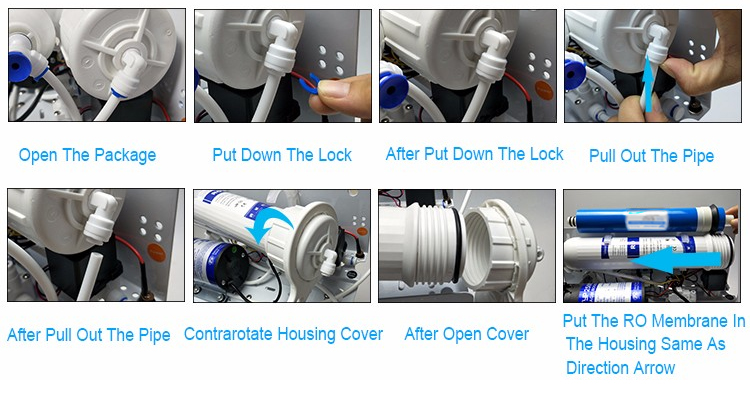 Open The Package

Put Down The Lock

After Put Down The Lock

Pull Out The Pipe

After Pull Out The Pipe

Contrarotate Housing Cover

After Open Cover

Put The RO Membrane In The Housing Same As Direction Arrow