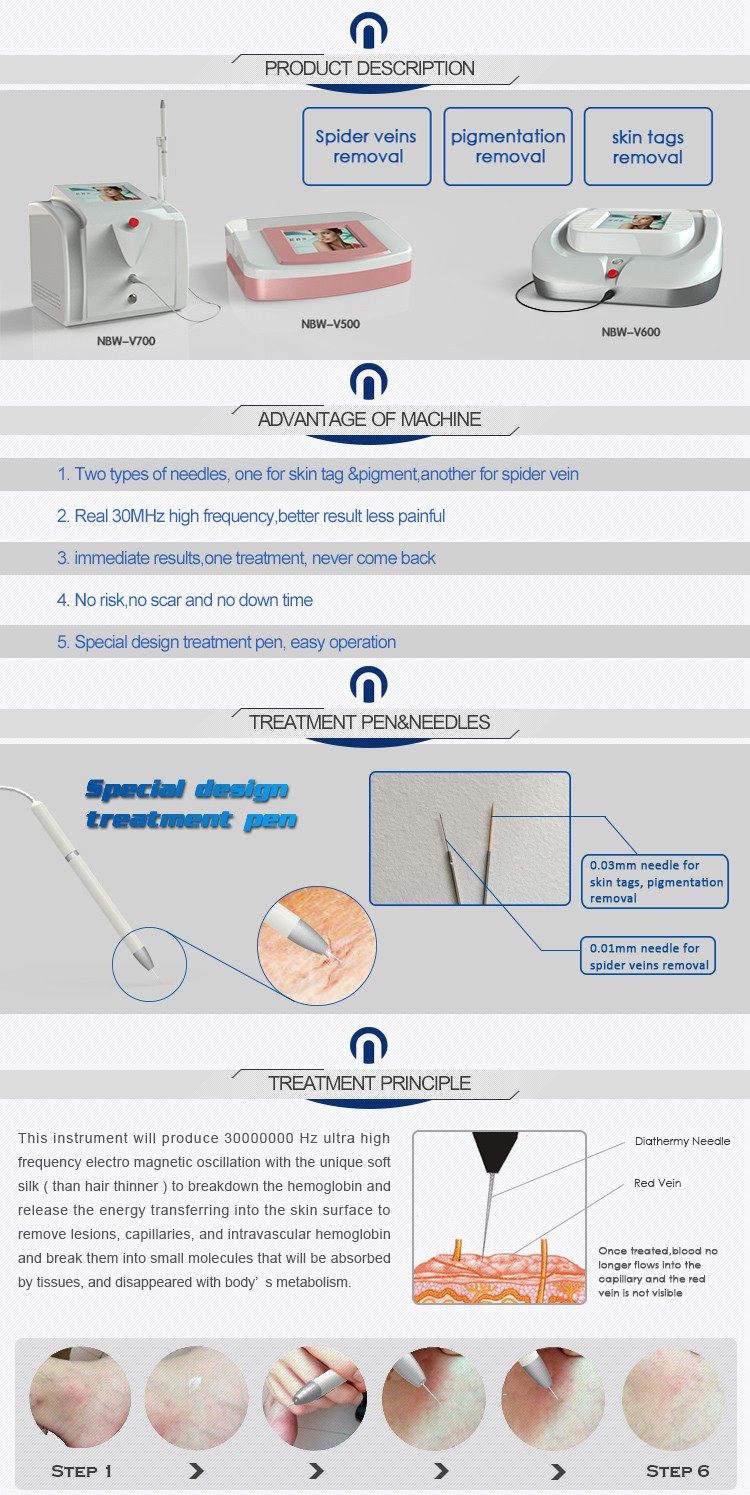 PRODUCT DESCRIPTION

Spider veins removal

pigmentation removal

skin tags removal

NBW-V700

NBW-V500

NBW-V600

ADVANTAGE OF MACHINE

1. Two types of needles, one for skin tag &pigment,another for spider vein

2. Real 30MHz high frequency,better result less painful

3. immediate results,one treatment, never come back

4. No risk,no scar and no down time

5. Special design treatment pen, easy operation

TREATMENT PEN&NEEDLES

Special design treatment pen

0.03mm needle for skin tags, pigmentation removal

0.01mm needle for spider veins removal

TREATMENT PRINCIPLE

This instrument will produce 30000000 Hz ultra high frequency electro magnetic oscillation with the unique soft silk ( than hair thinner ) to breakdown the hemoglobin and release the energy transferring into the skin surface to remove lesions, capillaries, and intravascular hemoglobin and break them into small molecules that will be absorbed by tissues, and disappeared with body' s metabolism.

Diathermy Needle

Red Vein

Once treated,blood no longer flows into the capillary and the red vein is not visible

STEP 1

STEP 6