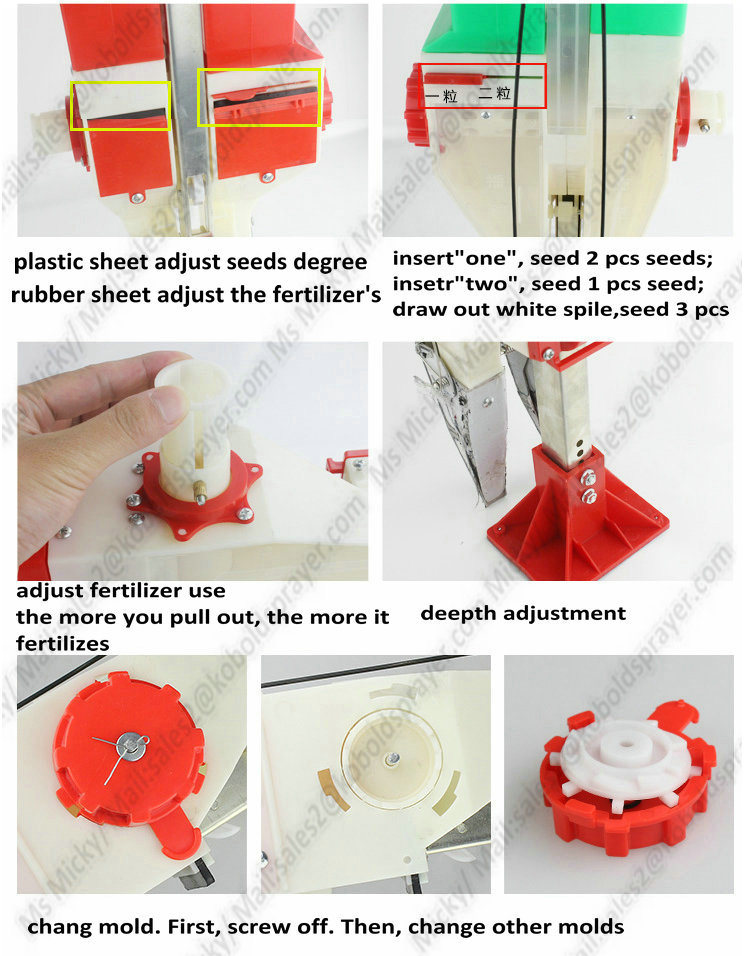 一粒　二粒

plastic sheet adjust seeds degree
rubber sheet adjust the fertilizer's

insert"one", seed 2 pcs seeds;
insetr"two", seed 1 pcs seed;
draw out white spile,seed 3 pcs

adjust fertilizer use
the more you pull out, the more it fertilizes

deepth adjustment

chang mold. First, screw off. Then, change other molds

Ms Micky/ Mail:sales2@koboldsprayer.com