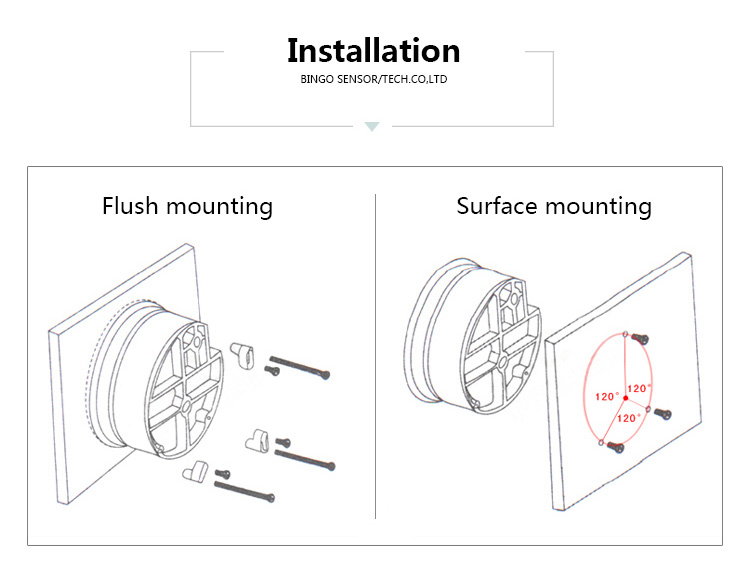 Installation
BINGO SENSOR/TECH.CO,LTD

Flush mounting

Surface mounting

120°
120°
120°