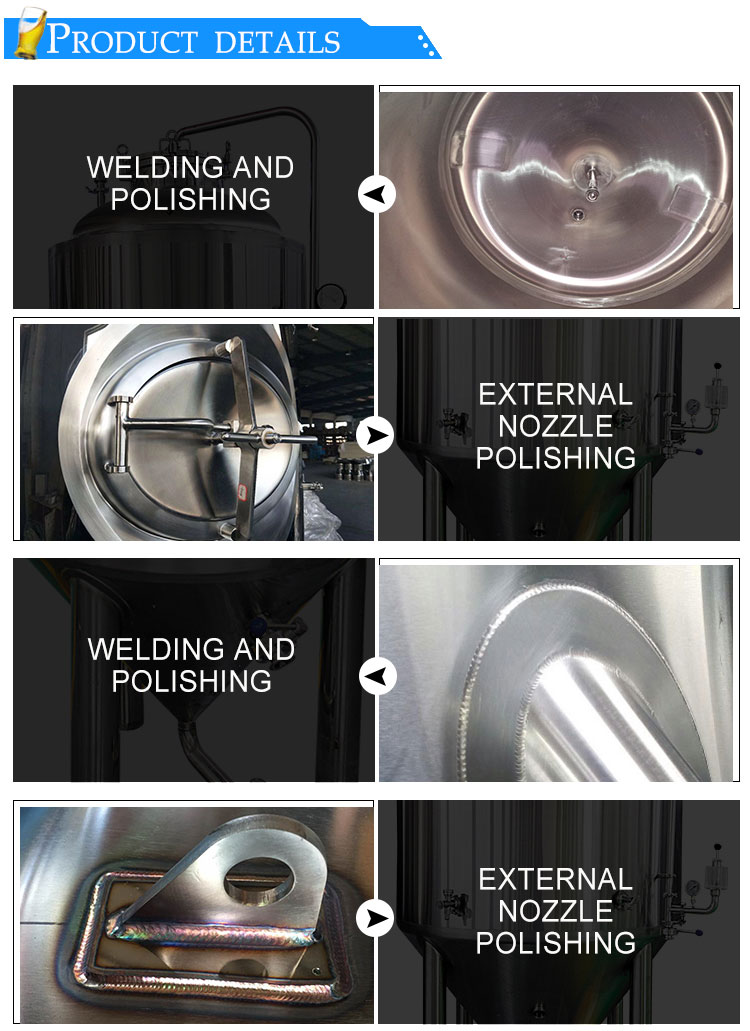 PRODUCT DETAILS

WELDING AND POLISHING

EXTERNAL NOZZLE POLISHING

WELDING AND POLISHING

EXTERNAL NOZZLE POLISHING