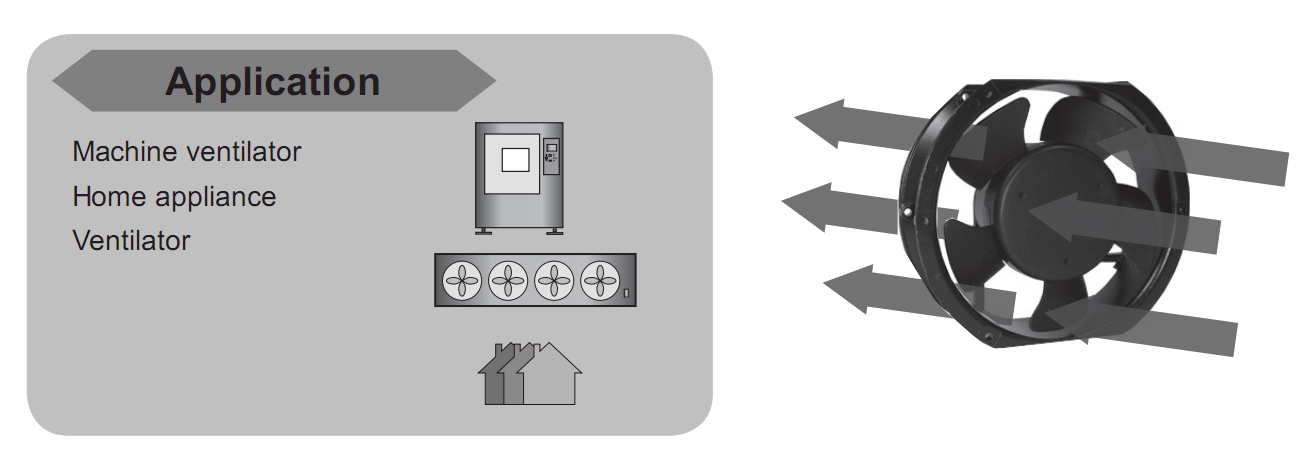 Application

Machine ventilator
Home appliance
Ventilator