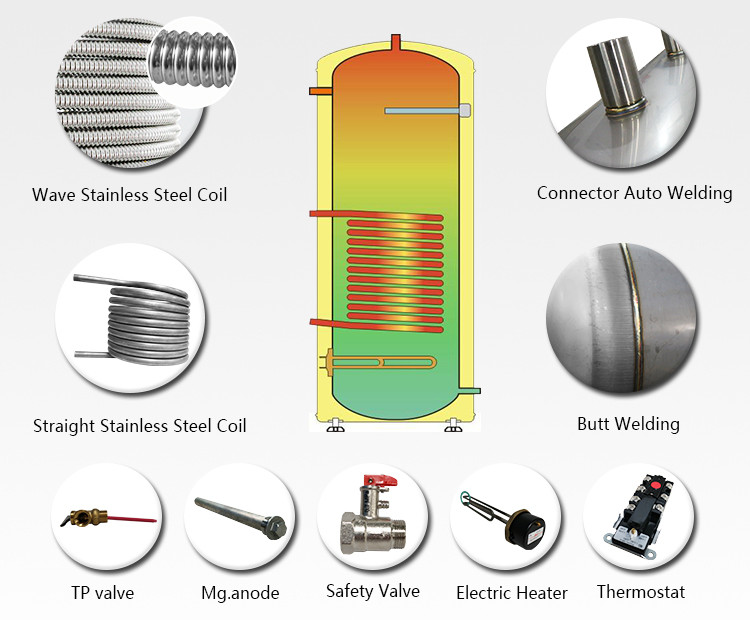 Wave Stainless Steel Coil

Connector Auto Welding

Straight Stainless Steel Coil

Butt Welding

TP valve

Mg.anode

Safety Valve

Electric Heater

Thermostat