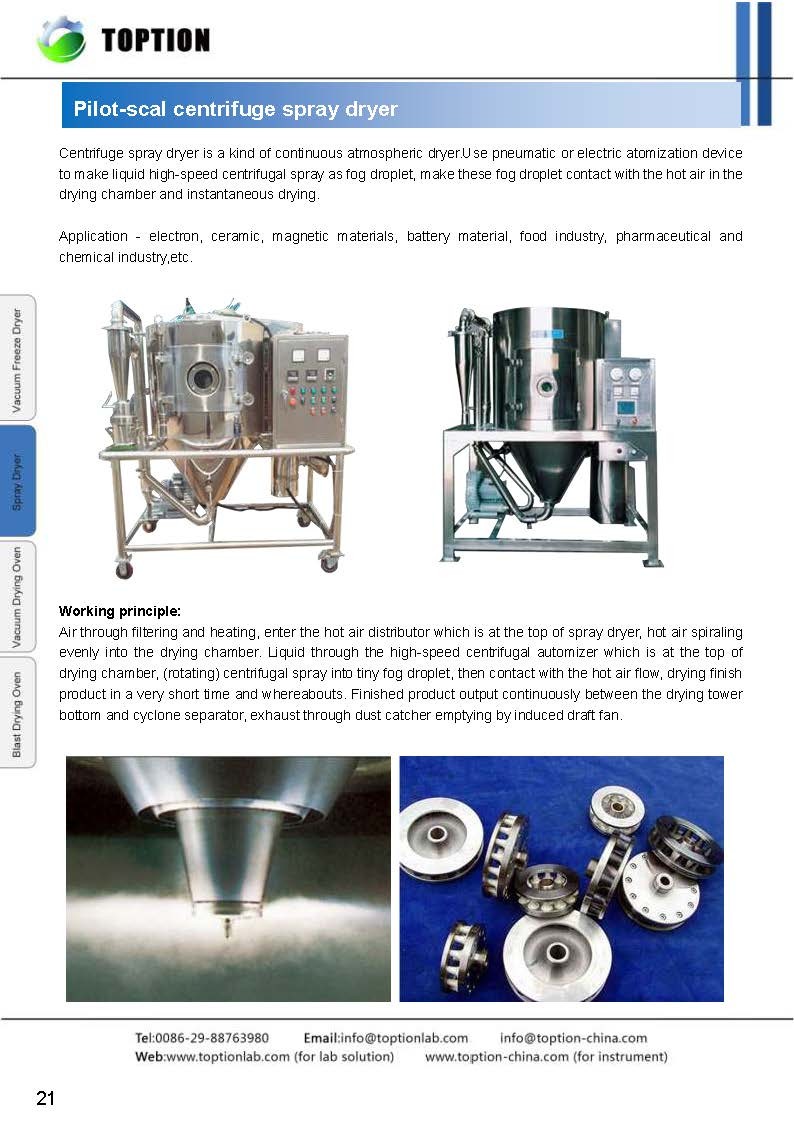 TOPTION

Pilot-scal centrifuge spray dryer

Centrifuge spray dryer is a kind of continuous atmospheric dryer.Use pneumatic or electric atomization device to make liquid high-speed centrifugal spray as fog droplet, make these fog droplet contact with the hot air in the drying chamber and instantaneous drying.

Application - electron, ceramic, magnetic materials, battery material, food industry, pharmaceutical and chemical industry,etc.

Vacuum Freeze Dryer

Spray Dryer

Vacuum Drying Oven

Blast Drying Oven

Working principle:
Air through filtering and heating, enter the hot air distributor which is at the top of spray dryer, hot air spiraling evenly into the drying chamber. Liquid through the high-speed centrifugal automizer which is at the top of drying chamber, (rotating) centrifugal spray into tiny fog droplet, then contact with the hot air flow, drying finish product in a very short time and whereabouts. Finished product output continuously between the drying tower bottom and cyclone separator, exhaust through dust catcher emptying by induced draft fan.

Tel:0086-29-88763980 Email:info@toptionlab.com info@toption-china.com
Web:www.toptionlab.com (for lab solution) www.toption-china.com (for instrument)

21