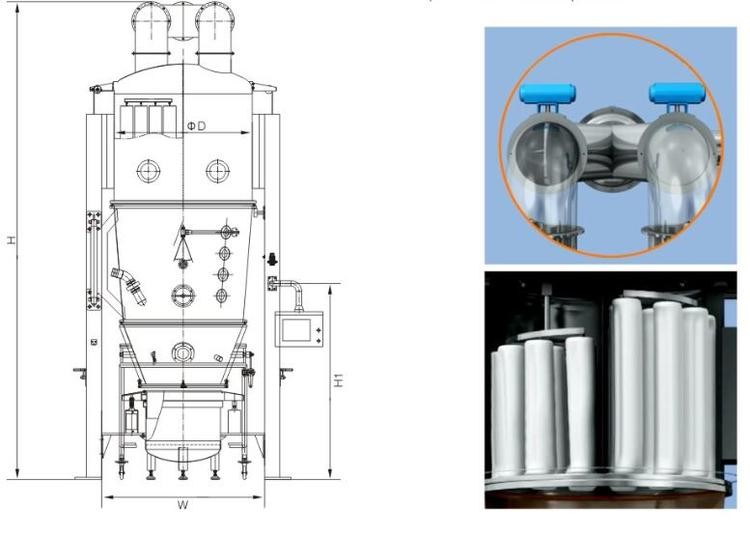 ΦD

H

H1

W