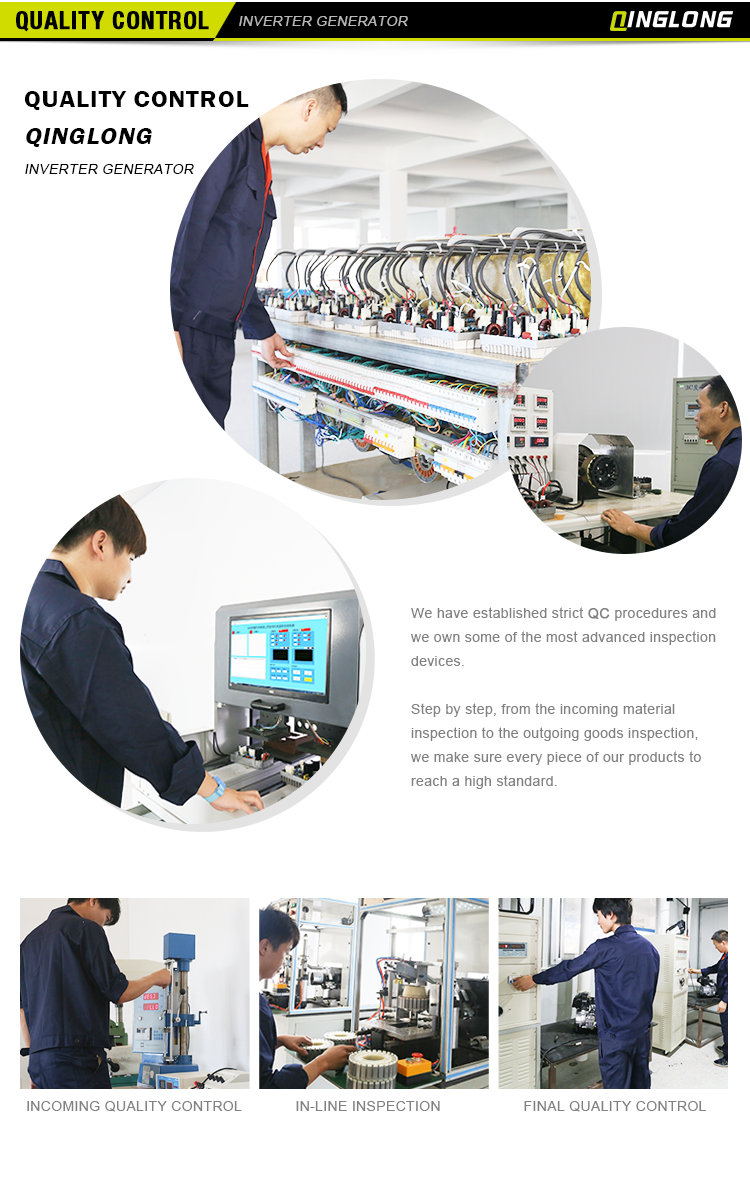 QUALITY CONTROL INVERTER GENERATOR QINGLONG

QUALITY CONTROL
QINGLONG
INVERTER GENERATOR

We have established strict QC procedures and we own some of the most advanced inspection devices.

Step by step, from the incoming material inspection to the outgoing goods inspection, we make sure every piece of our products to reach a high standard.

INCOMING QUALITY CONTROL
IN-LINE INSPECTION
FINAL QUALITY CONTROL