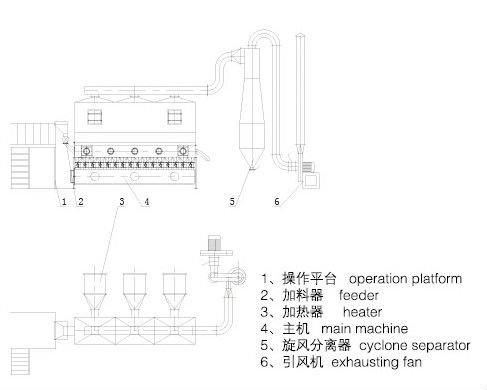 1 2 3 4 5 6

1、操作平台 operation platform
2、加料器 feeder
3、加热器 heater
4、主机 main machine
5、旋风分离器 cyclone separator
6、引风机 exhausting fan