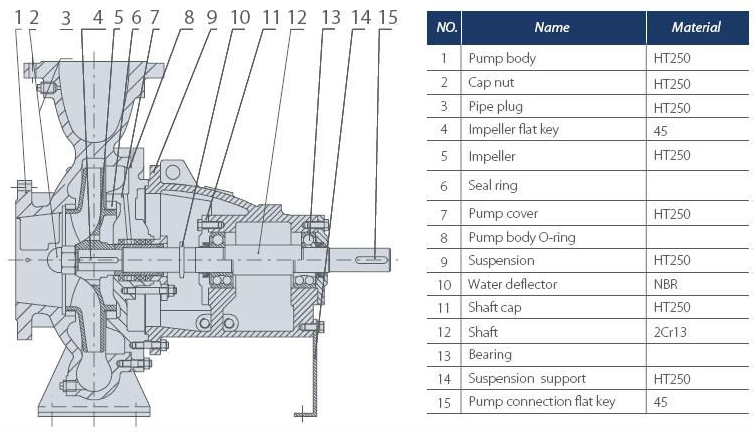 1 2 3 4 5 6 7 8 9 10 11 12 13 14 15

| NO. | Name | Material |
|---|---|---|
| 1 | Pump body | HT250 |
| 2 | Cap nut | HT250 |
| 3 | Pipe plug | HT250 |
| 4 | Impeller flat key | 45 |
| 5 | Impeller | HT250 |
| 6 | Seal ring | |
| 7 | Pump cover | HT250 |
| 8 | Pump body O-ring | |
| 9 | Suspension | HT250 |
| 10 | Water deflector | NBR |
| 11 | Shaft cap | HT250 |
| 12 | Shaft | 2Cr13 |
| 13 | Bearing | |
| 14 | Suspension support | HT250 |
| 15 | Pump connection flat key | 45 |