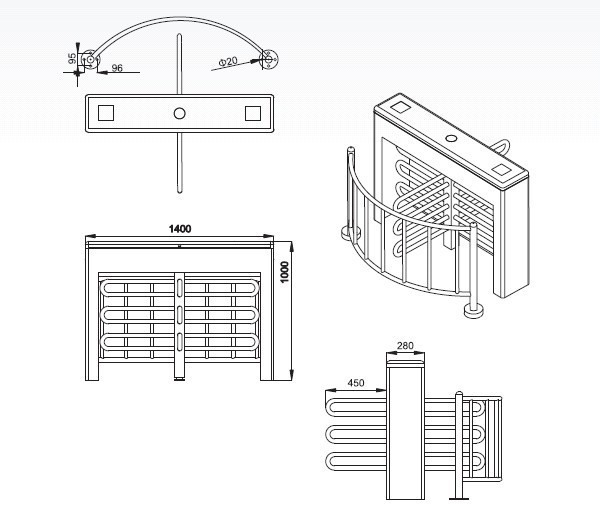 95
96
Φ20
1400
1000
280
450