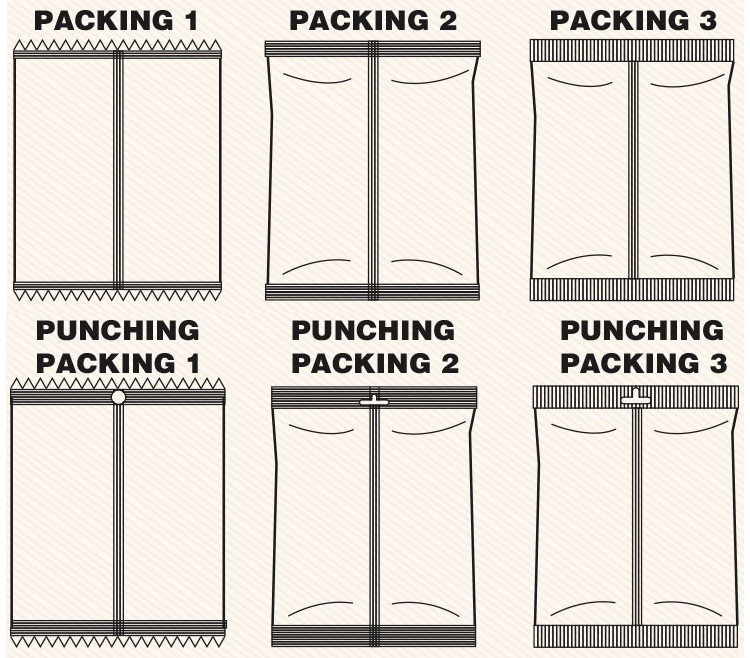 PACKING 1

PACKING 2

PACKING 3

PUNCHING PACKING 1

PUNCHING PACKING 2

PUNCHING PACKING 3