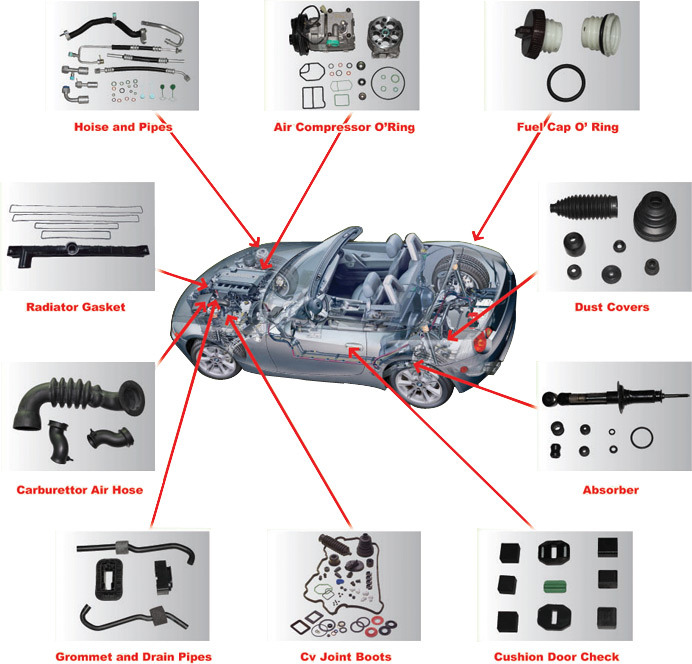 Hoise and Pipes

Air Compressor O'Ring

Fuel Cap O' Ring

Radiator Gasket

Dust Covers

Carburettor Air Hose

Absorber

Grommet and Drain Pipes

Cv Joint Boots

Cushion Door Check