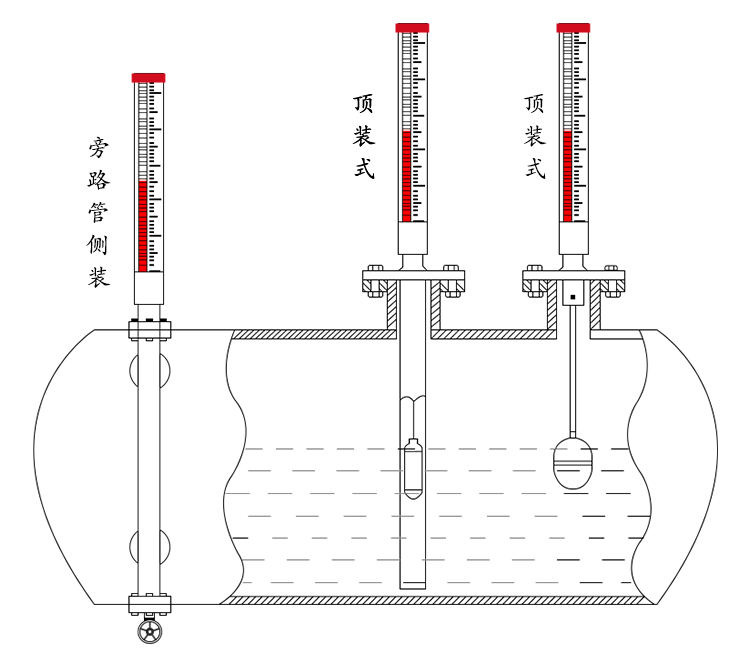 旁路管侧装

顶装式

顶装式