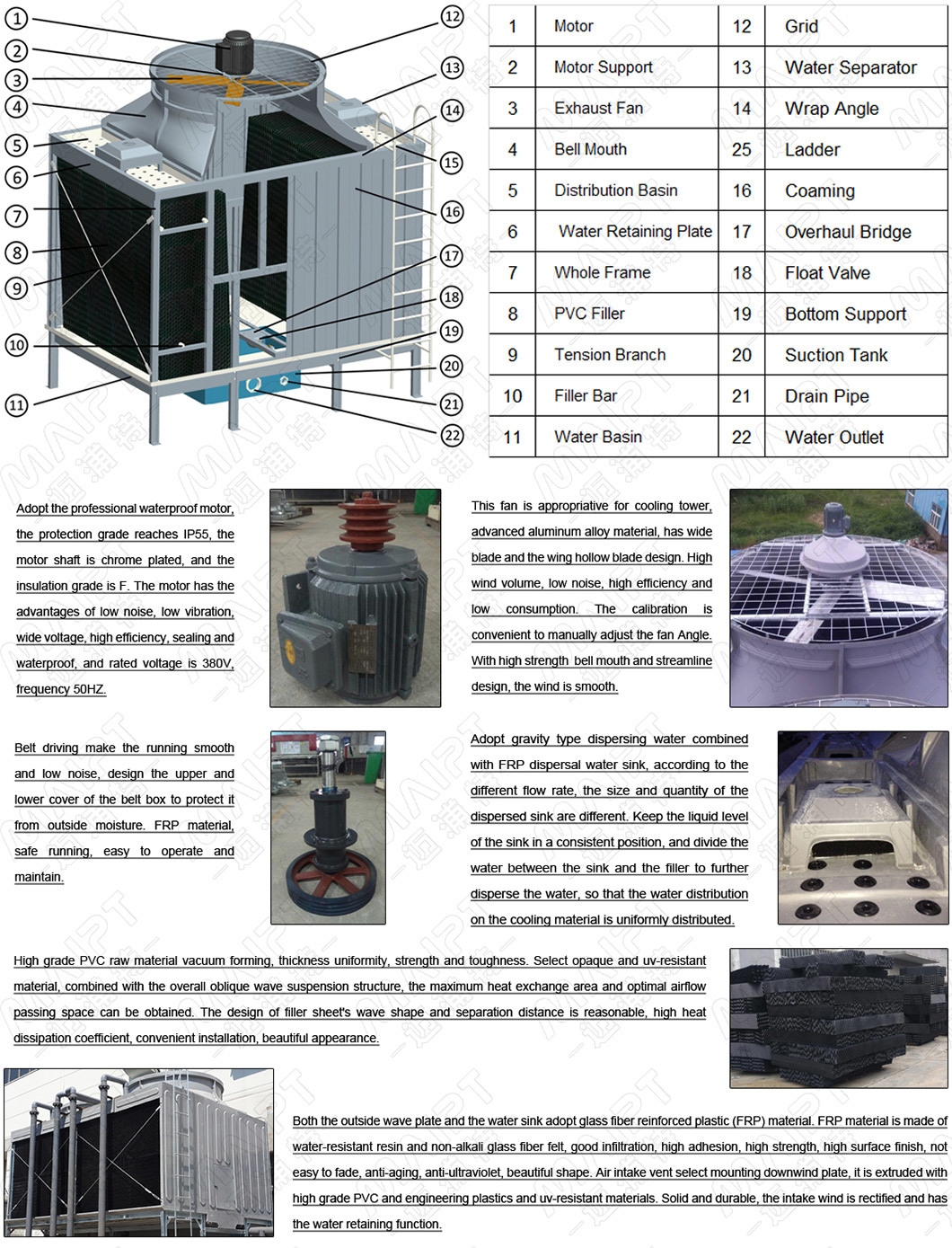 1 2 3 4 5 6 7 8 9 10 11 12 13 14 15 16 17 18 19 20 21 22

| 1 | Motor | 12 | Grid |
|---|---|---|---|
| 2 | Motor Support | 13 | Water Separator |
| 3 | Exhaust Fan | 14 | Wrap Angle |
| 4 | Bell Mouth | 25 | Ladder |
| 5 | Distribution Basin | 16 | Coaming |
| 6 | Water Retaining Plate | 17 | Overhaul Bridge |
| 7 | Whole Frame | 18 | Float Valve |
| 8 | PVC Filler | 19 | Bottom Support |
| 9 | Tension Branch | 20 | Suction Tank |
| 10 | Filler Bar | 21 | Drain Pipe |
| 11 | Water Basin | 22 | Water Outlet |

Adopt the professional waterproof motor, the protection grade reaches IP55, the motor shaft is chrome plated, and the insulation grade is F. The motor has the advantages of low noise, low vibration, wide voltage, high efficiency, sealing and waterproof, and rated voltage is 380V, frequency 50HZ.

This fan is appropriative for cooling tower, advanced aluminum alloy material, has wide blade and the wing hollow blade design. High wind volume, low noise, high efficiency and low consumption. The calibration is convenient to manually adjust the fan Angle. With high strength bell mouth and streamline design, the wind is smooth.

Belt driving make the running smooth and low noise, design the upper and lower cover of the belt box to protect it from outside moisture. FRP material, safe running, easy to operate and maintain.

Adopt gravity type dispersing water combined with FRP dispersal water sink, according to the different flow rate, the size and quantity of the dispersed sink are different. Keep the liquid level of the sink in a consistent position, and divide the water between the sink and the filler to further disperse the water, so that the water distribution on the cooling material is uniformly distributed.

High grade PVC raw material vacuum forming, thickness uniformity, strength and toughness. Select opaque and uv-resistant material, combined with the overall oblique wave suspension structure, the maximum heat exchange area and optimal airflow passing space can be obtained. The design of filler sheet's wave shape and separation distance is reasonable, high heat dissipation coefficient, convenient installation, beautiful appearance.

Both the outside wave plate and the water sink adopt glass fiber reinforced plastic (FRP) material. FRP material is made of water-resistant resin and non-alkali glass fiber felt, good infiltration, high adhesion, high strength, high surface finish, not easy to fade, anti-aging, anti-ultraviolet, beautiful shape. Air intake vent select mounting downwind plate, it is extruded with high grade PVC and engineering plastics and uv-resistant materials. Solid and durable, the intake wind is rectified and has the water retaining function.