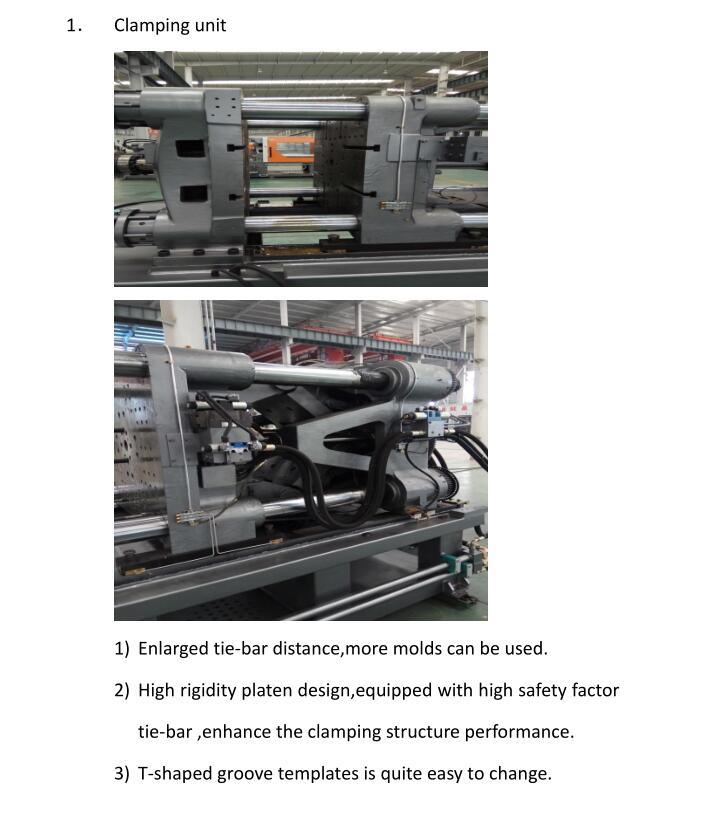 1. Clamping unit

1) Enlarged tie-bar distance,more molds can be used.

2) High rigidity platen design,equipped with high safety factor tie-bar ,enhance the clamping structure performance.

3) T-shaped groove templates is quite easy to change.