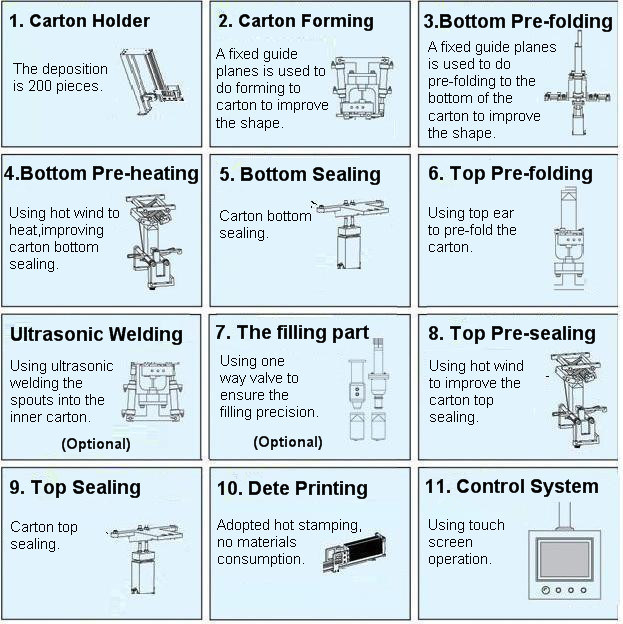 1. Carton Holder

The deposition is 200 pieces.

2. Carton Forming

A fixed guide planes is used to do forming to carton to improve the shape.

3.Bottom Pre-folding

A fixed guide planes is used to do pre-folding to the bottom of the carton to improve the shape.

4.Bottom Pre-heating

Using hot wind to heat,improving carton bottom sealing.

5. Bottom Sealing

Carton bottom sealing.

6. Top Pre-folding

Using top ear to pre-fold the carton.

Ultrasonic Welding

Using ultrasonic welding the spouts into the inner carton.

(Optional)

7. The filling part

Using one way valve to ensure the filling precision.

(Optional)

8. Top Pre-sealing

Using hot wind to improve the carton top sealing.

9. Top Sealing

Carton top sealing.

10. Dete Printing

Adopted hot stamping, no materials consumption.

11. Control System

Using touch screen operation.